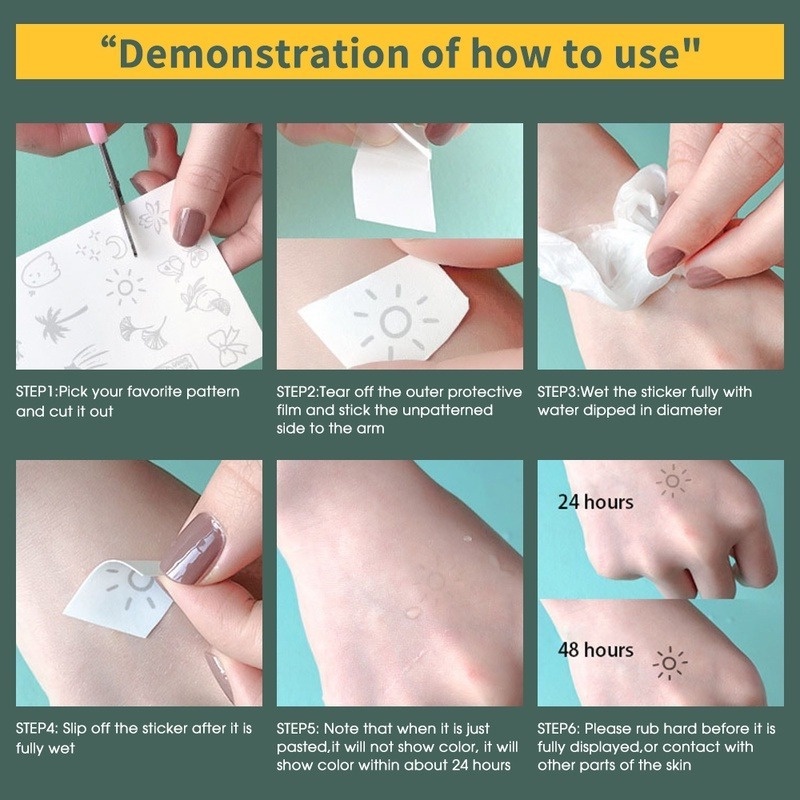 “Demonstration of how to use"

STEP1:Pick your favorite pattern and cut it out

STEP2:Tear off the outer protective film and stick the unpatterned side to the arm

STEP3:Wet the sticker fully with water dipped in diameter

STEP4: Slip off the sticker after it is fully wet

STEP5: Note that when it is just pasted,it will not show color, it will show color within about 24 hours

24 hours

48 hours

STEP6: Please rub hard before it is fully displayed,or contact with other parts of the skin