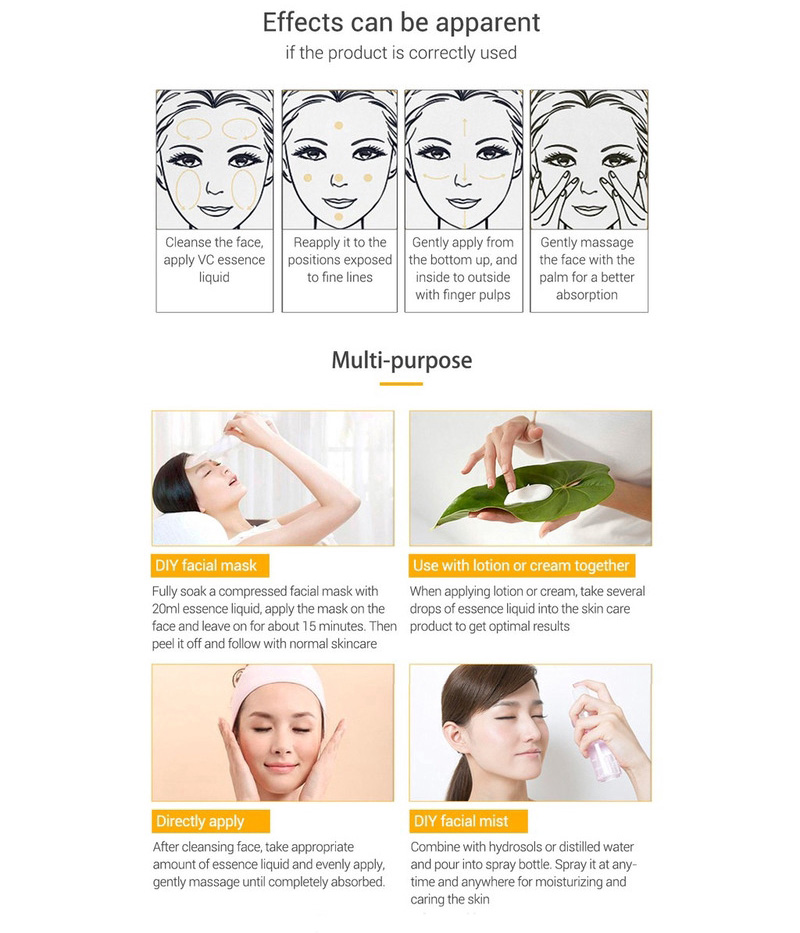 Effects can be apparent
if the product is correctly used

Cleanse the face, apply VC essence liquid

Reapply it to the positions exposed to fine lines

Gently apply from the bottom up, and inside to outside with finger pulps

Gently massage the face with the palm for a better absorption

Multi-purpose

DIY facial mask

Fully soak a compressed facial mask with 20ml essence liquid, apply the mask on the face and leave on for about 15 minutes. Then peel it off and follow with normal skincare

Use with lotion or cream together

When applying lotion or cream, take several drops of essence liquid into the skin care product to get optimal results

Directly apply

After cleansing face, take appropriate amount of essence liquid and evenly apply, gently massage until completely absorbed.

DIY facial mist

Combine with hydrosols or distilled water and pour into spray bottle. Spray it at anytime and anywhere for moisturizing and caring the skin