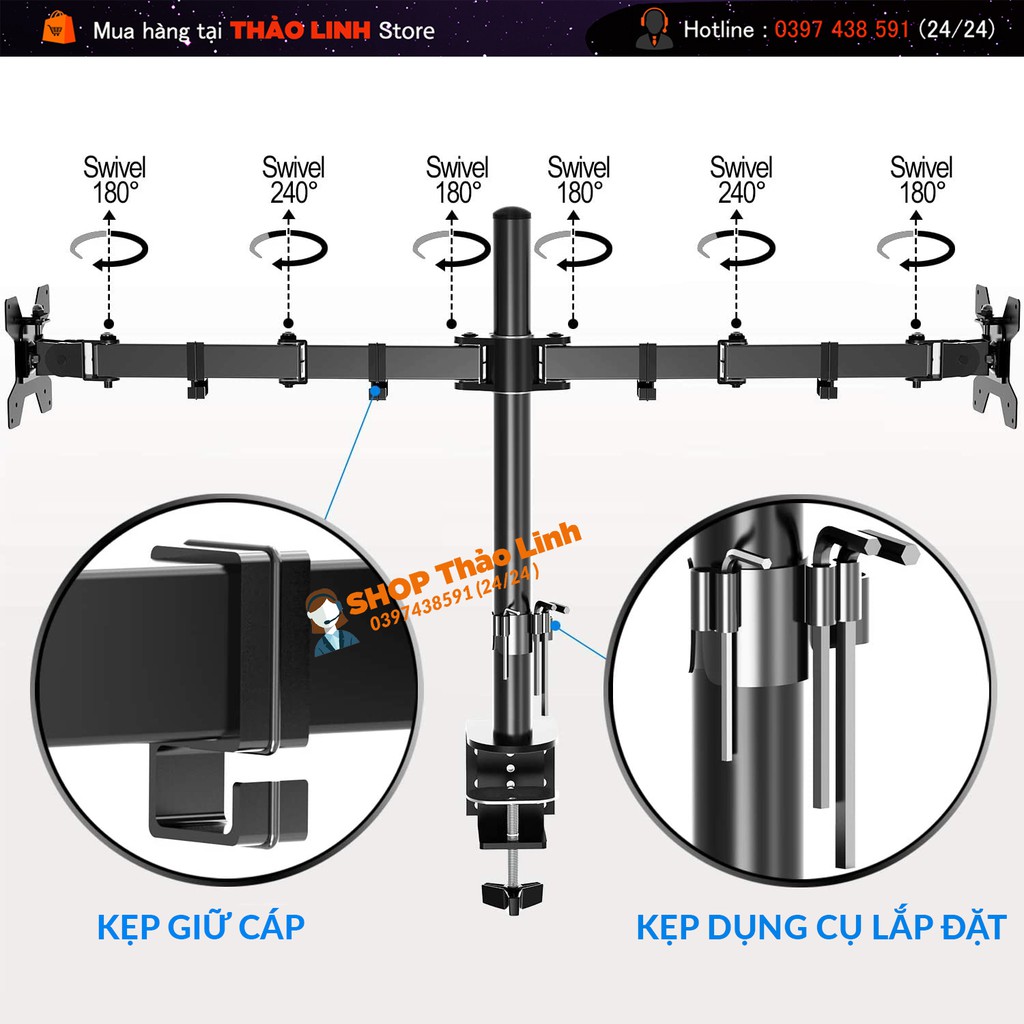 Mua hàng tại THẢO LINH Store

Hotline : 0397 438 591 (24/24)

Swivel 180°

Swivel 240°

Swivel 180°

Swivel 180°

Swivel 240°

Swivel 180°

SHOP Thảo Linh
0397438591 (24/24)

KẸP GIỮ CÁP

KẸP DỤNG CỤ LẮP ĐẶT