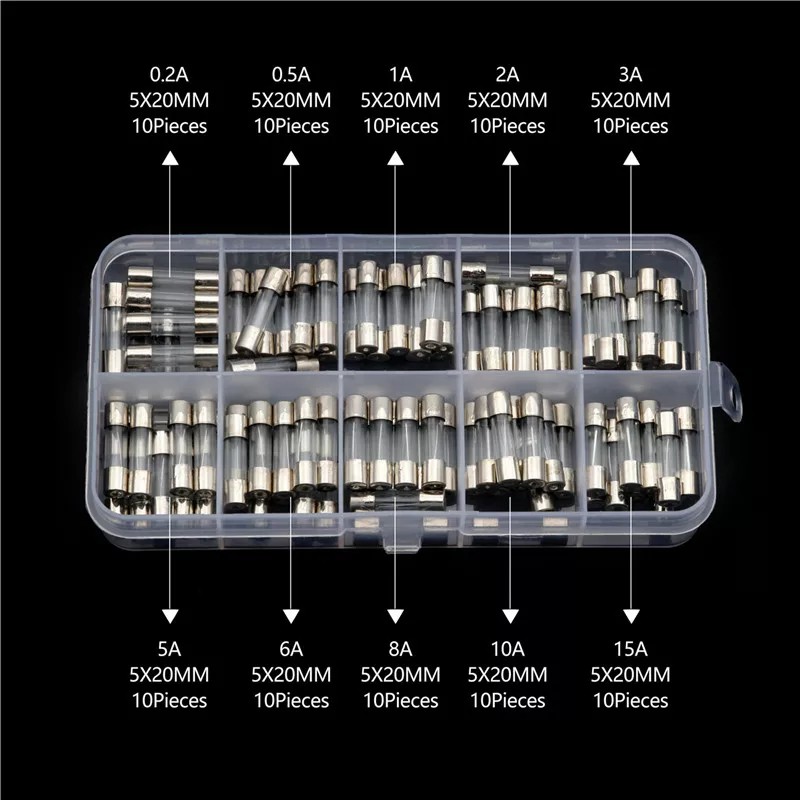 0.2A
5X20MM
10Pieces

0.5A
5X20MM
10Pieces

1A
5X20MM
10Pieces

2A
5X20MM
10Pieces

3A
5X20MM
10Pieces

5A
5X20MM
10Pieces

6A
5X20MM
10Pieces

8A
5X20MM
10Pieces

10A
5X20MM
10Pieces

15A
5X20MM
10Pieces