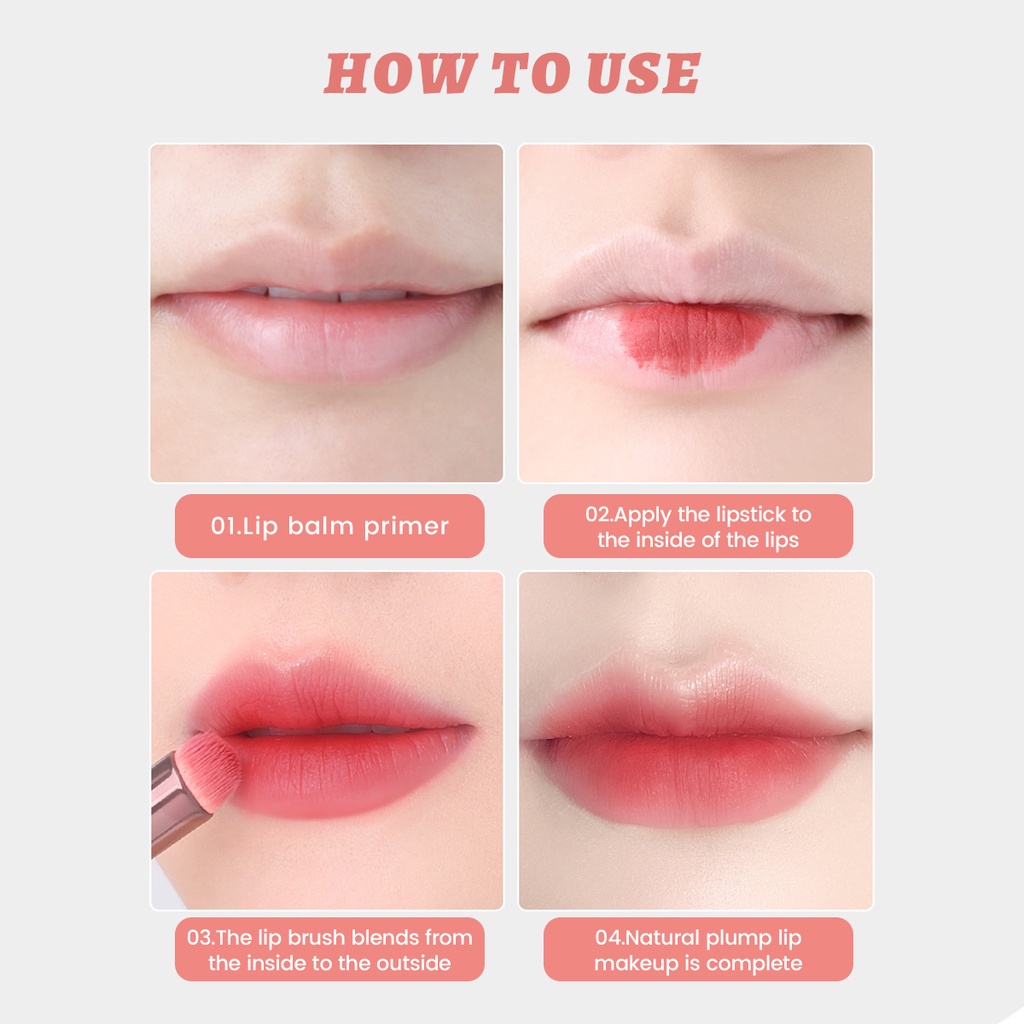 HOW TO USE

01.Lip balm primer

02.Apply the lipstick to the inside of the lips

03.The lip brush blends from the inside to the outside

04.Natural plump lip makeup is complete