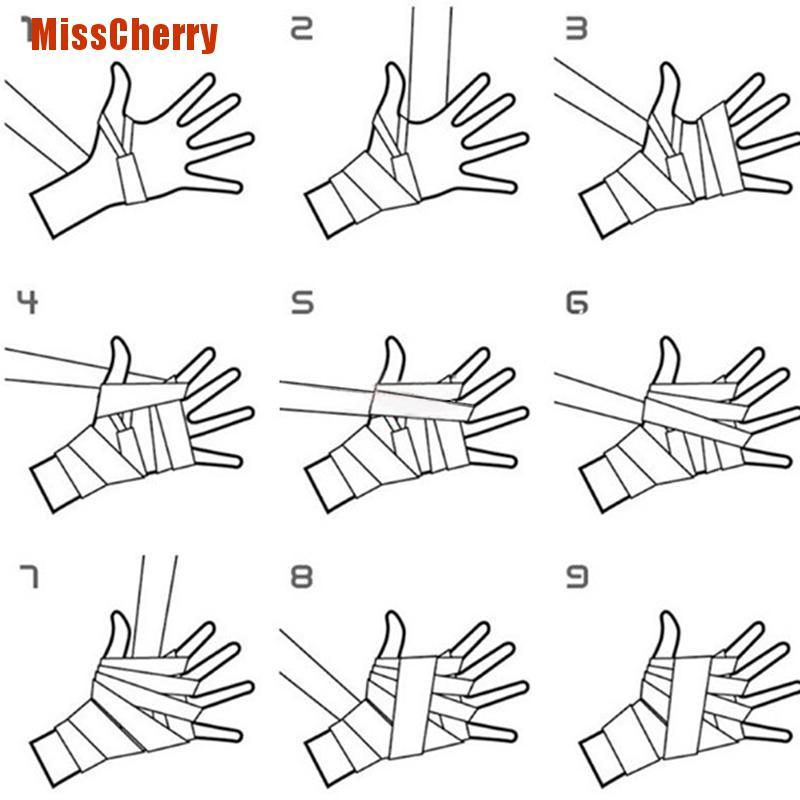 MissCherry

1

2

3

4

5

6

7

8

9