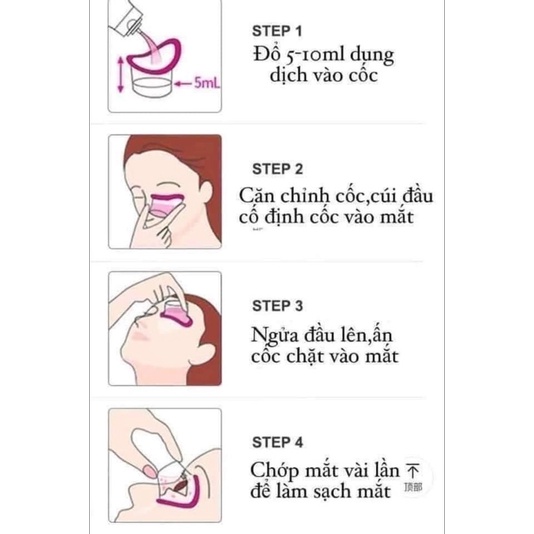 5mL

STEP 1
Đổ 5-10ml dung dịch vào cốc

STEP 2
Căn chỉnh cốc,cúi đầu cố định cốc vào mắt

STEP 3
Ngửa đầu lên,ấn cốc chặt vào mắt

STEP 4
Chớp mắt vài lần để làm sạch mắt

顶部