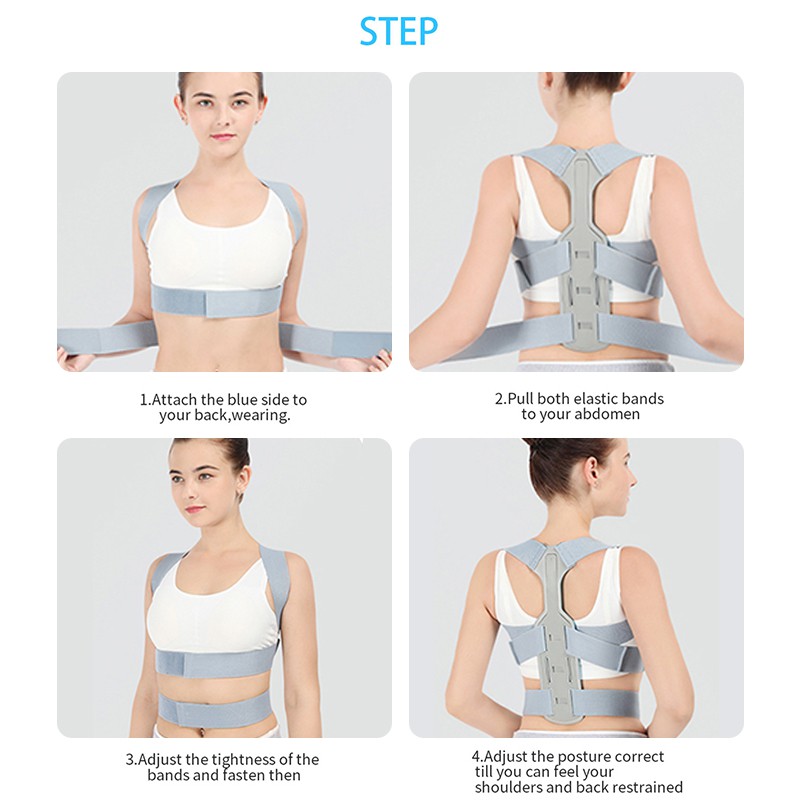 STEP

1.Attach the blue side to your back,wearing.

2.Pull both elastic bands to your abdomen

3.Adjust the tightness of the bands and fasten then

4.Adjust the posture correct till you can feel your shoulders and back restrained