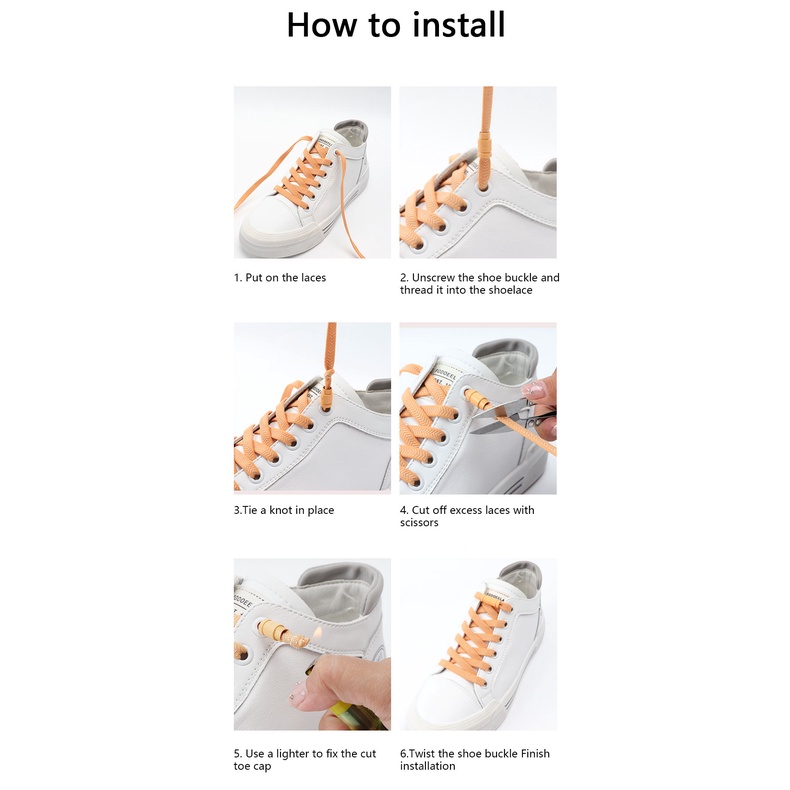 How to install

1. Put on the laces

2. Unscrew the shoe buckle and thread it into the shoelace

3.Tie a knot in place

4. Cut off excess laces with scissors

5. Use a lighter to fix the cut toe cap

6.Twist the shoe buckle Finish installation