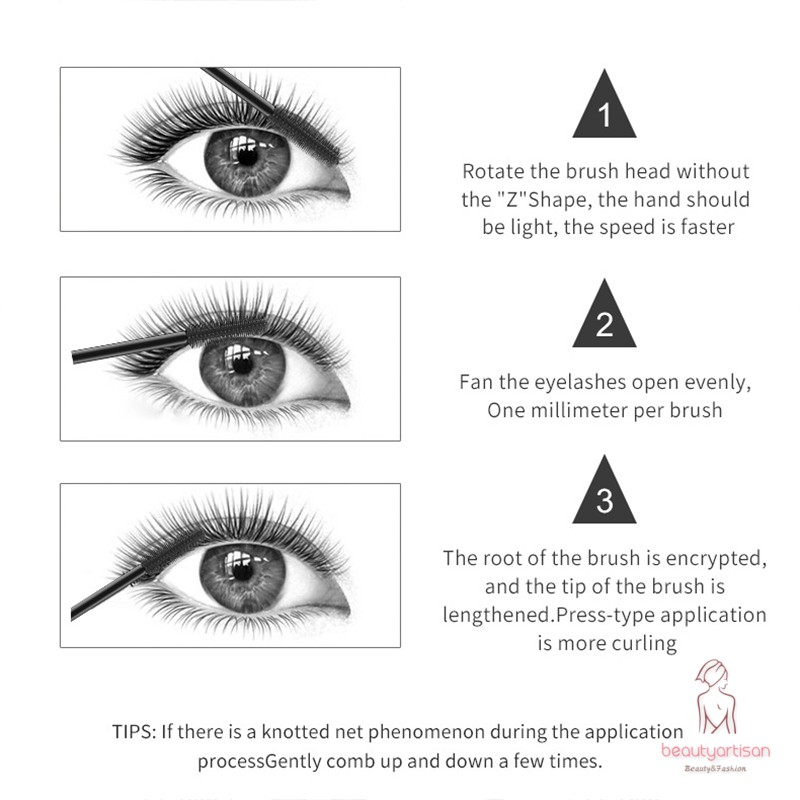 1

Rotate the brush head without the "Z"Shape, the hand should be light, the speed is faster

2

Fan the eyelashes open evenly, One millimeter per brush

3

The root of the brush is encrypted, and the tip of the brush is lengthened.Press-type application is more curling

TIPS: If there is a knotted net phenomenon during the application processGently comb up and down a few times.

beautyartisan
Beauty&Fashion