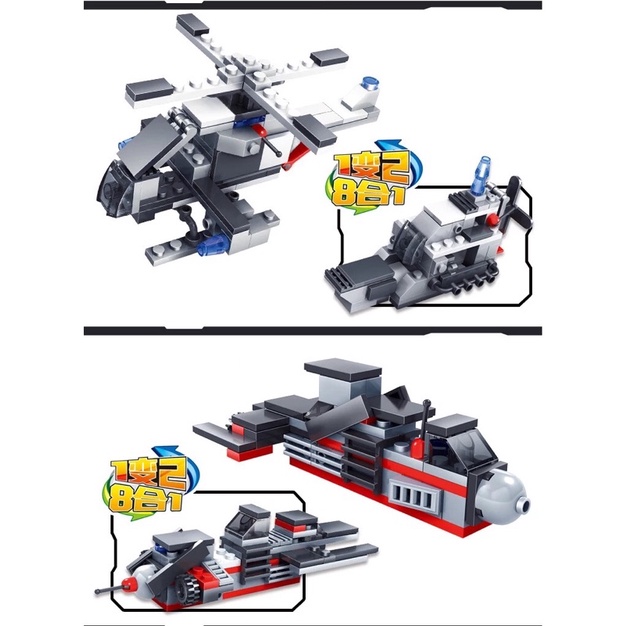 1变2
8合1

1变2
8合1