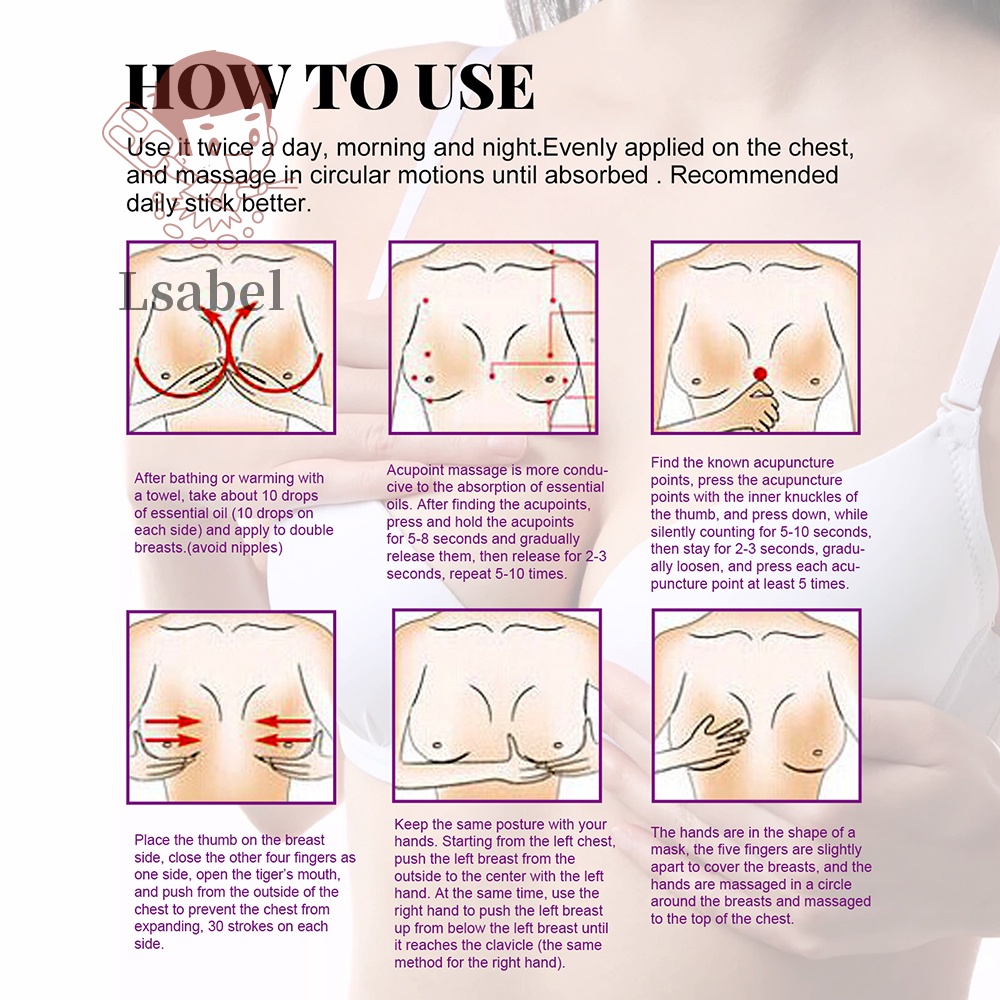 HOW TO USE

Use it twice a day, morning and night.Evenly applied on the chest, and massage in circular motions until absorbed . Recommended daily stick better.

Lsabel

After bathing or warming with a towel, take about 10 drops of essential oil (10 drops on each side) and apply to double breasts.(avoid nipples)

Acupoint massage is more conducive to the absorption of essential oils. After finding the acupoints, press and hold the acupoints for 5-8 seconds and gradually release them, then release for 2-3 seconds, repeat 5-10 times.

Find the known acupuncture points, press the acupuncture points with the inner knuckles of the thumb, and press down, while silently counting for 5-10 seconds, then stay for 2-3 seconds, gradually loosen, and press each acupuncture point at least 5 times.

Place the thumb on the breast side, close the other four fingers as one side, open the tiger's mouth, and push from the outside of the chest to prevent the chest from expanding, 30 strokes on each side.

Keep the same posture with your hands. Starting from the left chest, push the left breast from the outside to the center with the left hand. At the same time, use the right hand to push the left breast up from below the left breast until it reaches the clavicle (the same method for the right hand).

The hands are in the shape of a mask, the five fingers are slightly apart to cover the breasts, and the hands are massaged in a circle around the breasts and massaged to the top of the chest.