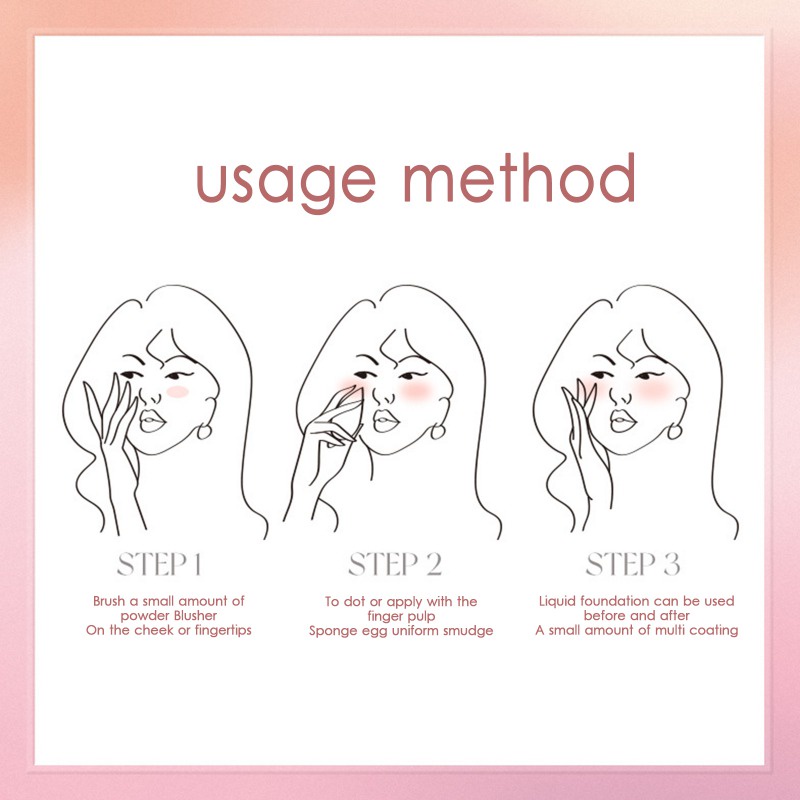 usage method

STEP 1

Brush a small amount of powder Blusher
On the cheek or fingertips

STEP 2

To dot or apply with the finger pulp
Sponge egg uniform smudge

STEP 3

Liquid foundation can be used before and after
A small amount of multi coating