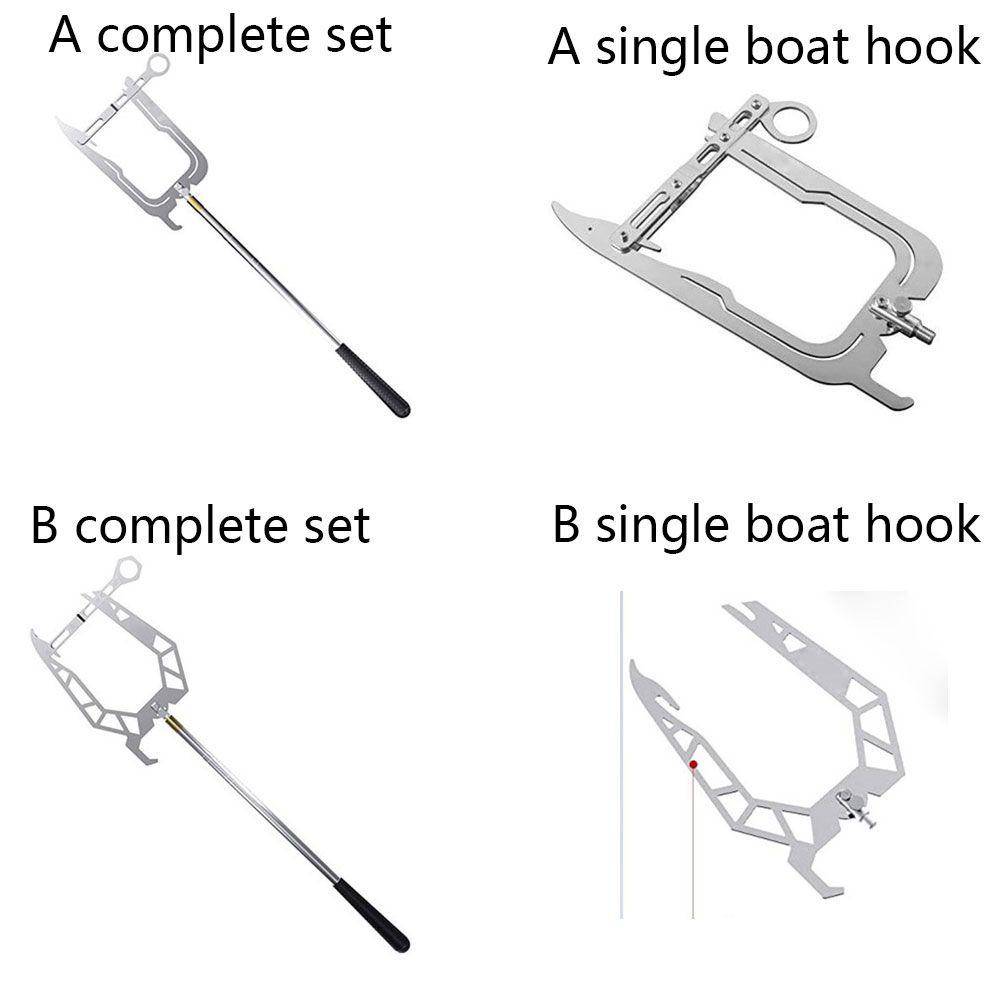 A complete set

A single boat hook

B complete set

B single boat hook