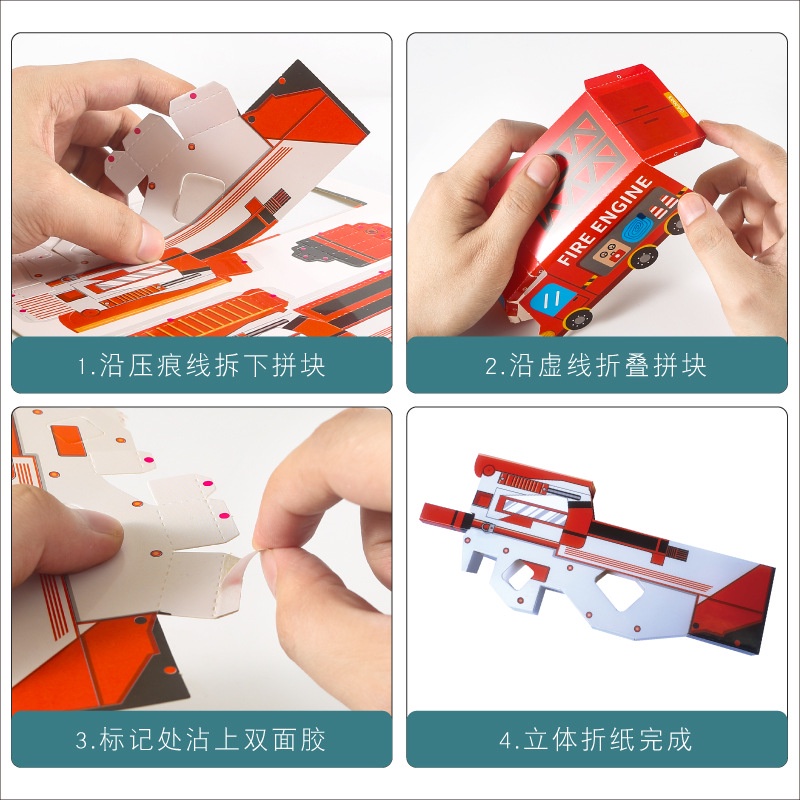 1.沿压痕线拆下拼块

FIRE ENGINE

2.沿虚线折叠拼块

3.标记处沾上双面胶

4.立体折纸完成