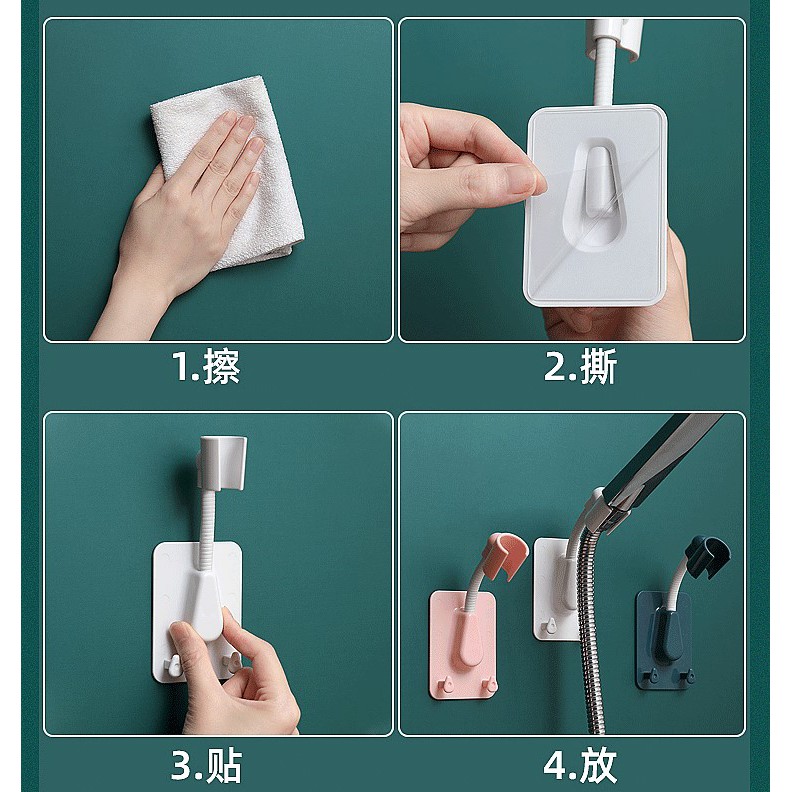 1.擦

2.撕

3.贴

4.放