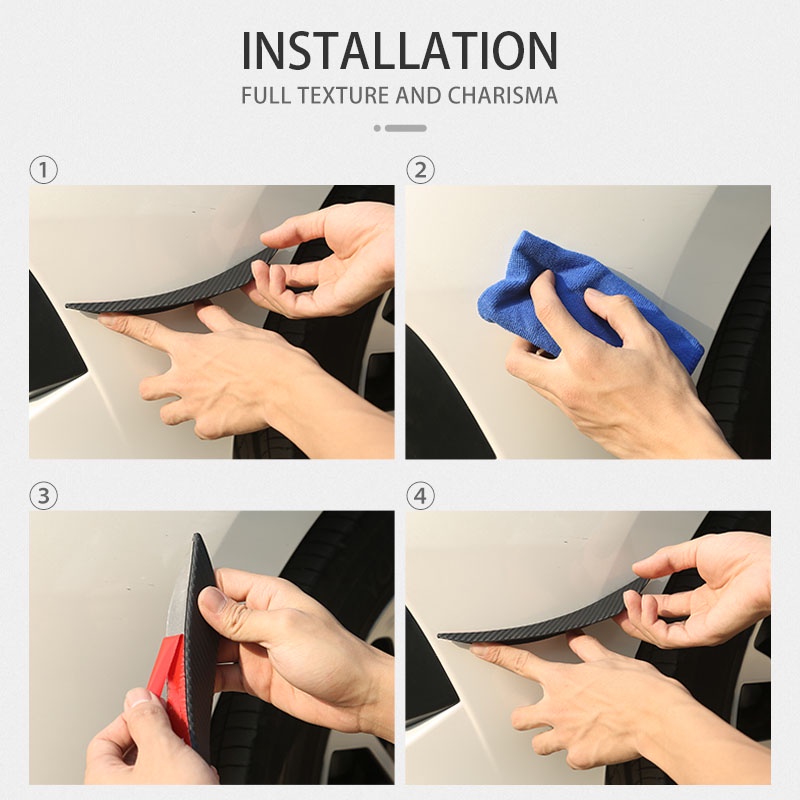 INSTALLATION
FULL TEXTURE AND CHARISMA

①

②

③

④