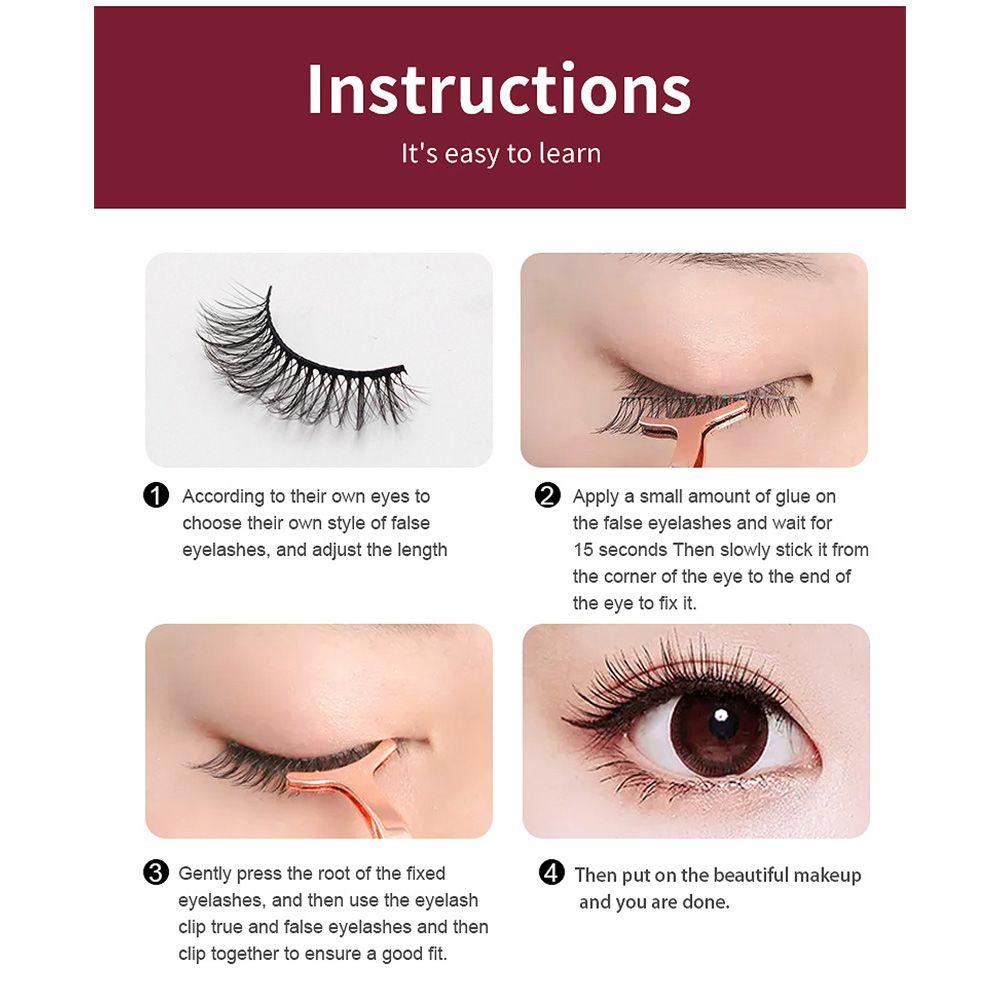 Instructions

It's easy to learn

1 According to their own eyes to choose their own style of false eyelashes, and adjust the length

2 Apply a small amount of glue on the false eyelashes and wait for 15 seconds Then slowly stick it from the corner of the eye to the end of the eye to fix it.

3 Gently press the root of the fixed eyelashes, and then use the eyelash clip true and false eyelashes and then clip together to ensure a good fit.

4 Then put on the beautiful makeup and you are done.