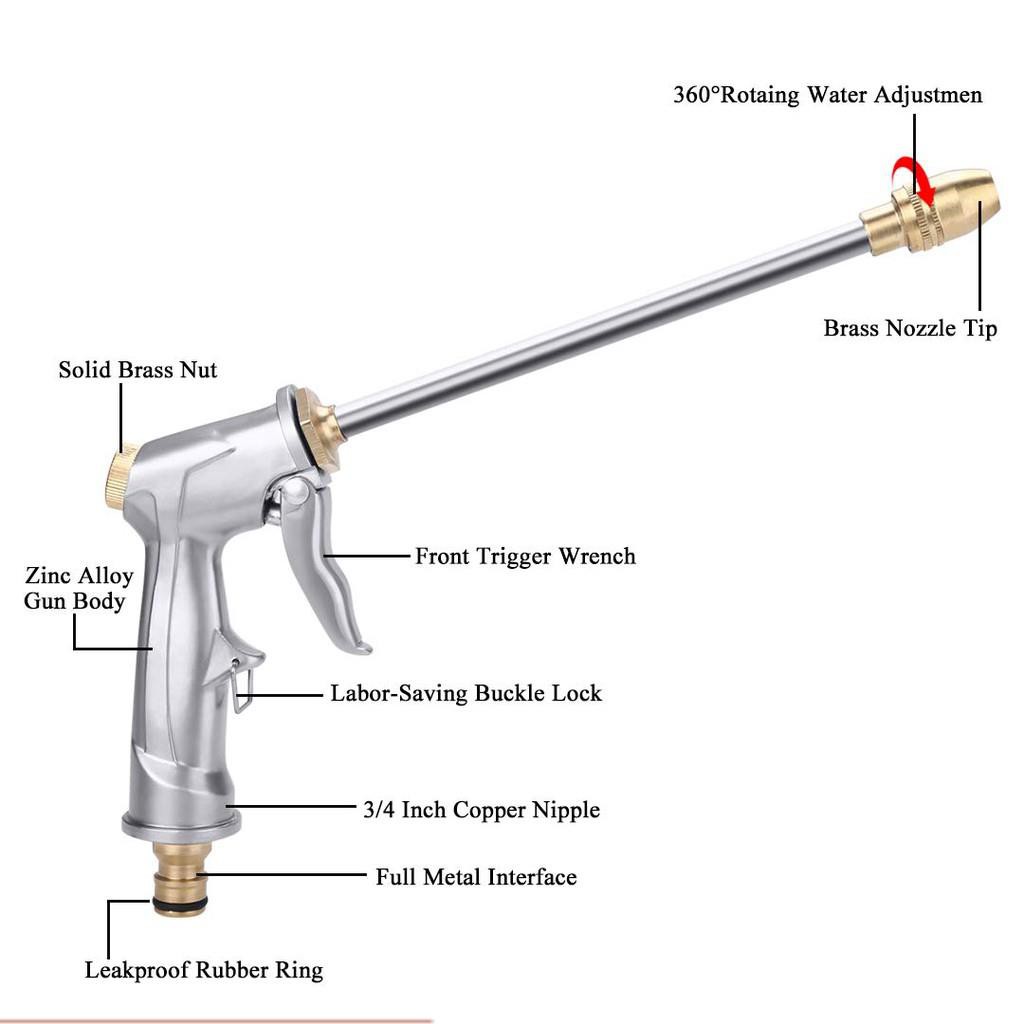 360°Rotaing Water Adjustmen

Brass Nozzle Tip

Solid Brass Nut

Front Trigger Wrench

Zinc Alloy Gun Body

Labor-Saving Buckle Lock

3/4 Inch Copper Nipple

Full Metal Interface

Leakproof Rubber Ring