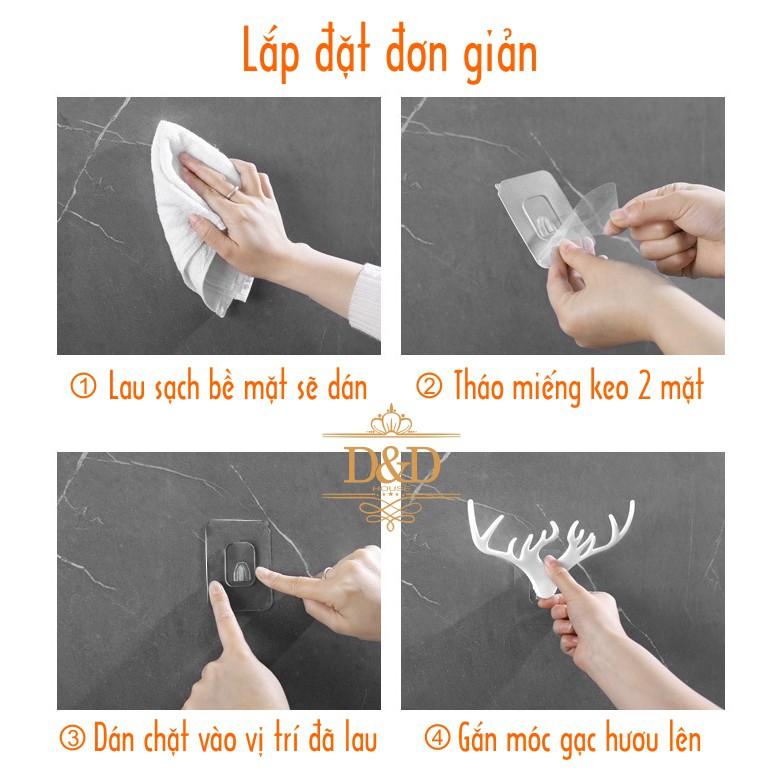 Lắp đặt đơn giản

① Lau sạch bề mặt sẽ dán

② Tháo miếng keo 2 mặt

D&D
HOUSE

③ Dán chặt vào vị trí đã lau

④ Gắn móc gạc hươu lên