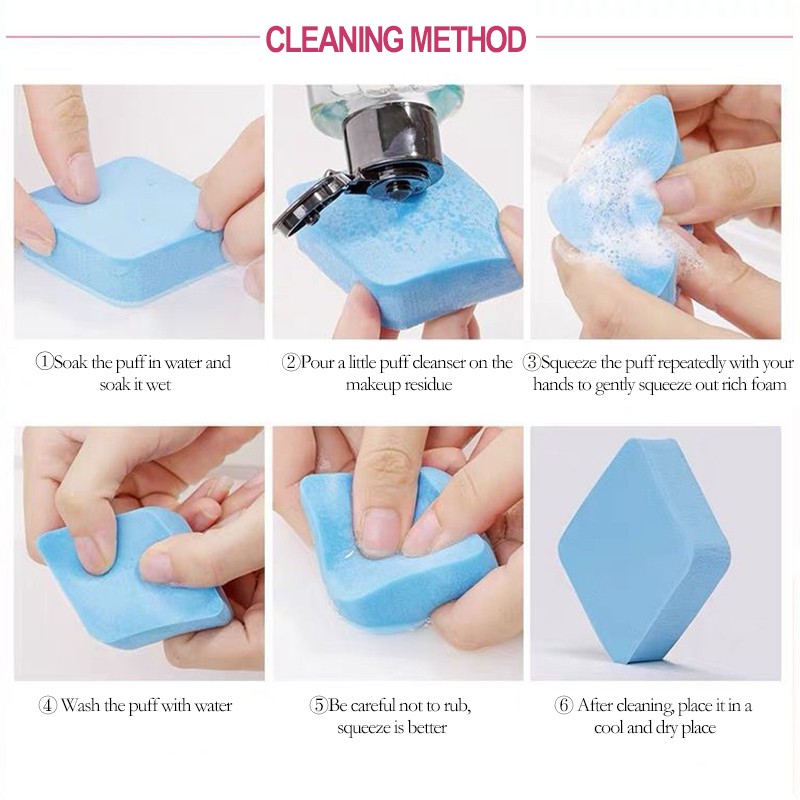 CLEANING METHOD

①Soak the puff in water and soak it wet

②Pour a little puff cleanser on the makeup residue

③Squeeze the puff repeatedly with your hands to gently squeeze out rich foam

④ Wash the puff with water

⑤Be careful not to rub, squeeze is better

⑥ After cleaning, place it in a cool and dry place