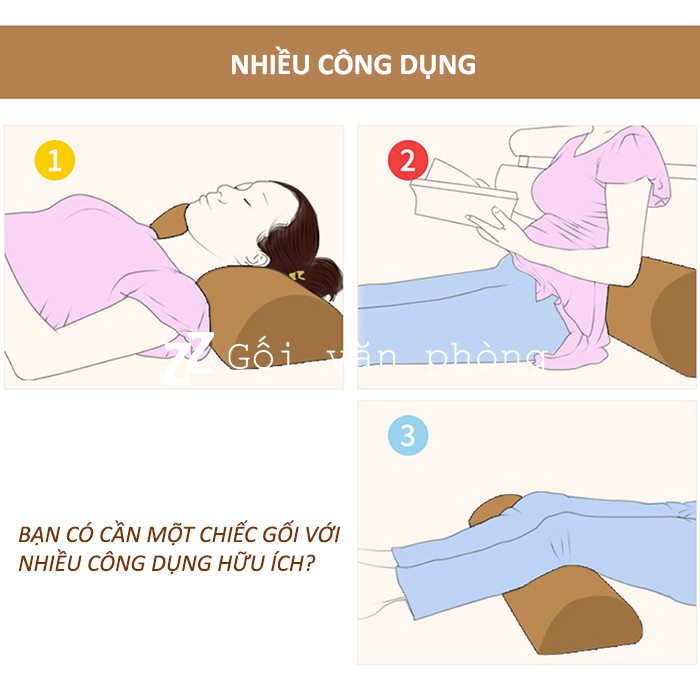 NHIỀU CÔNG DỤNG

1

2

ZZ Gối văn phòng

3

BẠN CÓ CẦN MỘT CHIẾC GỐI VỚI NHIỀU CÔNG DỤNG HỮU ÍCH?