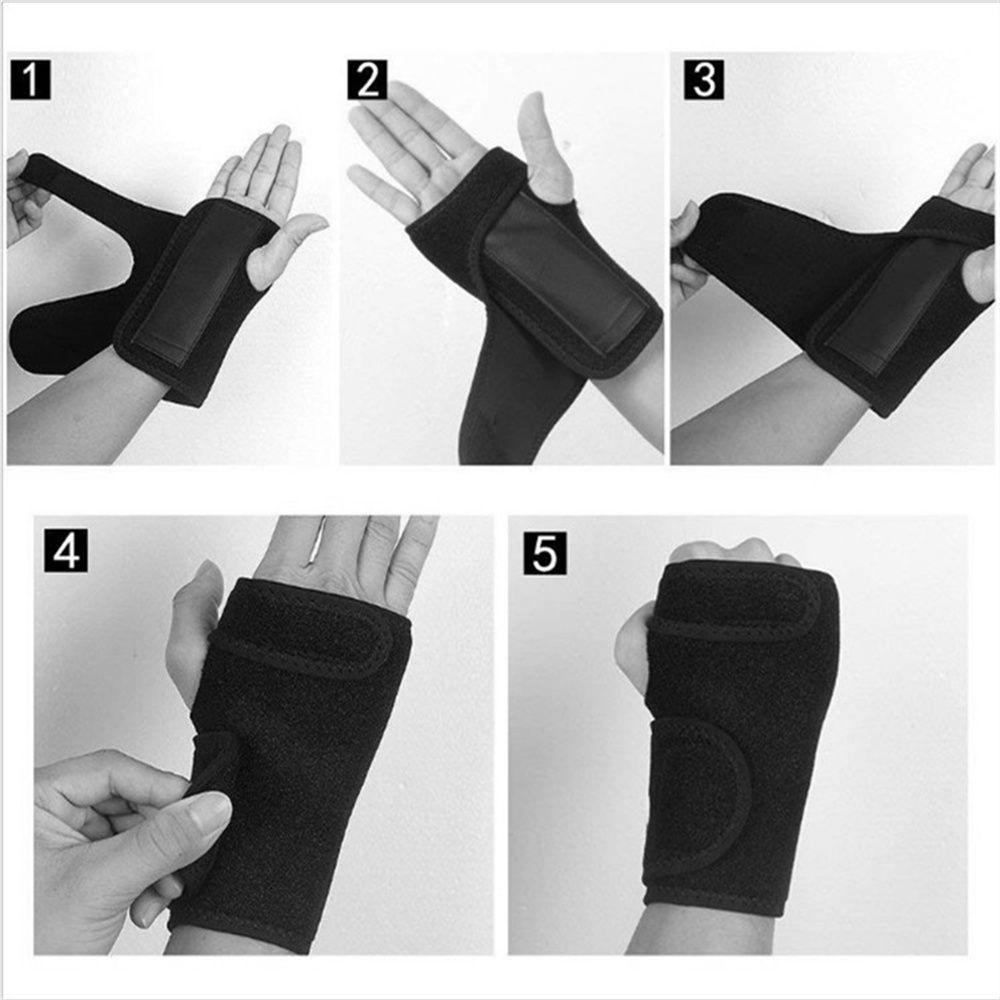 1

2

3

4

5