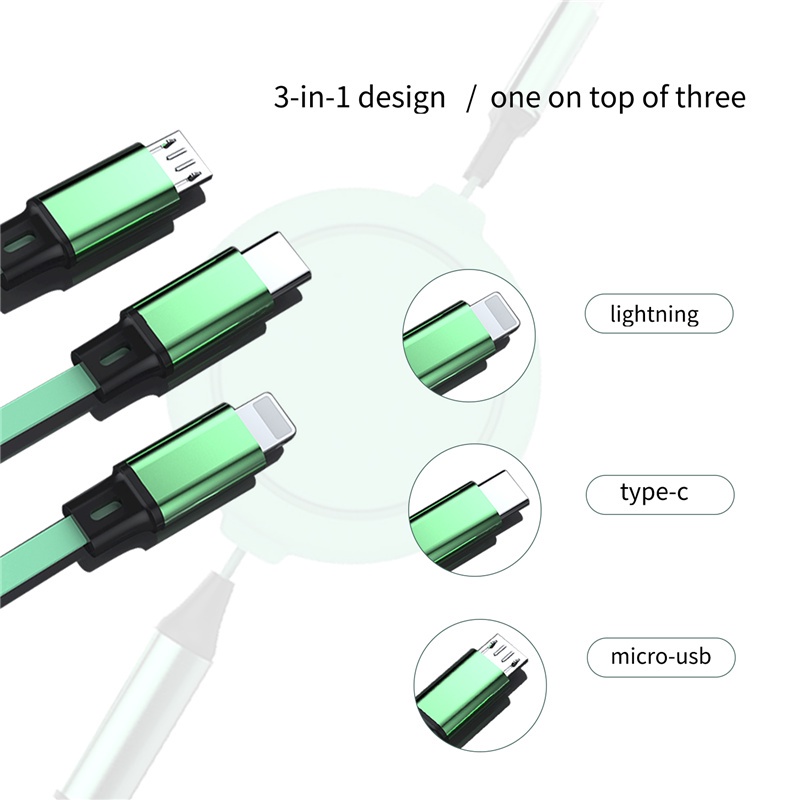 3-in-1 design / one on top of three

lightning

type-c

micro-usb