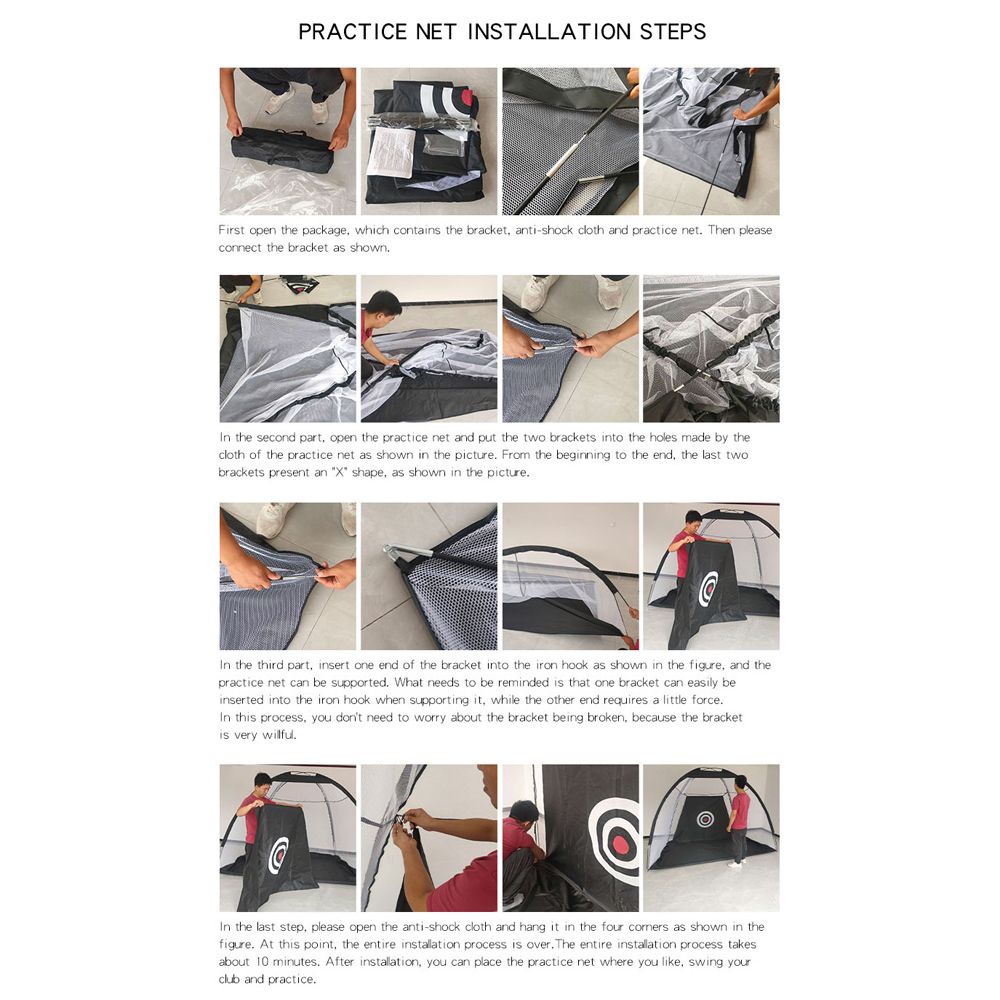 PRACTICE NET INSTALLATION STEPS

First open the package, which contains the bracket, anti-shock cloth and practice net. Then please connect the bracket as shown.

In the second part, open the practice net and put the two brackets into the holes made by the cloth of the practice net as shown in the picture. From the beginning to the end, the last two brackets present an "X" shape, as shown in the picture.

In the third part, insert one end of the bracket into the iron hook as shown in the figure, and the practice net can be supported. What needs to be reminded is that one bracket can easily be inserted into the iron hook when supporting it, while the other end requires a little force.
In this process, you don't need to worry about the bracket being broken, because the bracket is very willful.

In the last step, please open the anti-shock cloth and hang it in the four corners as shown in the figure. At this point, the entire installation process is over.The entire installation process takes about 10 minutes. After installation, you can place the practice net where you like, swing your club and practice.