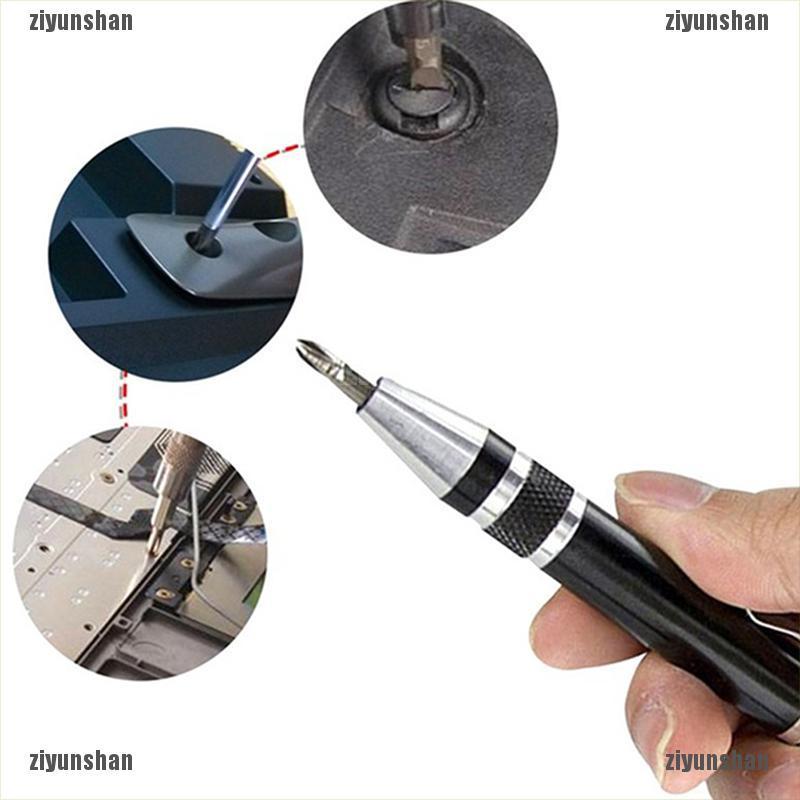 ziyunshan
ziyunshan
ziyunshan
ziyunshan