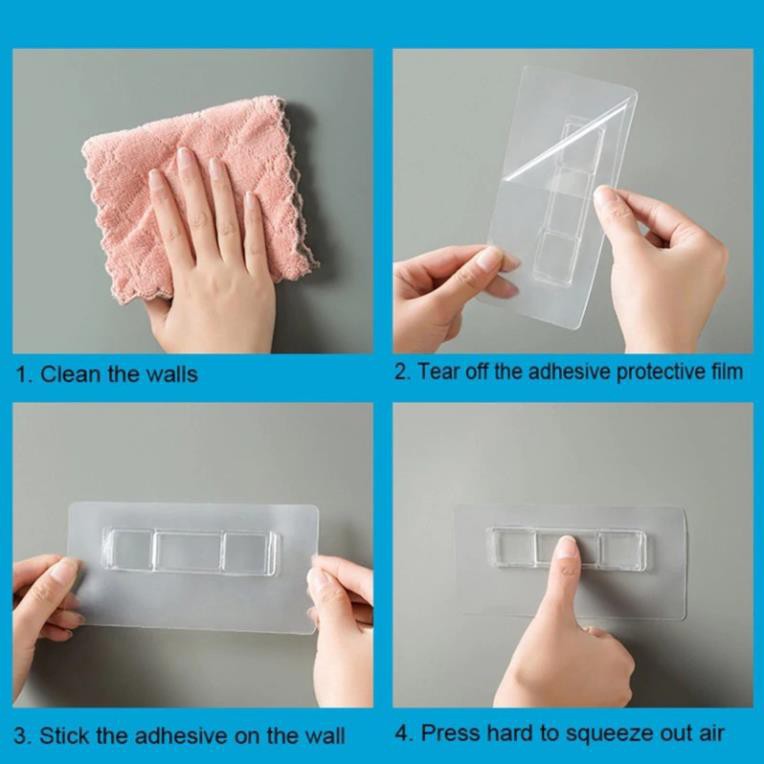 1. Clean the walls

2. Tear off the adhesive protective film

3. Stick the adhesive on the wall

4. Press hard to squeeze out air