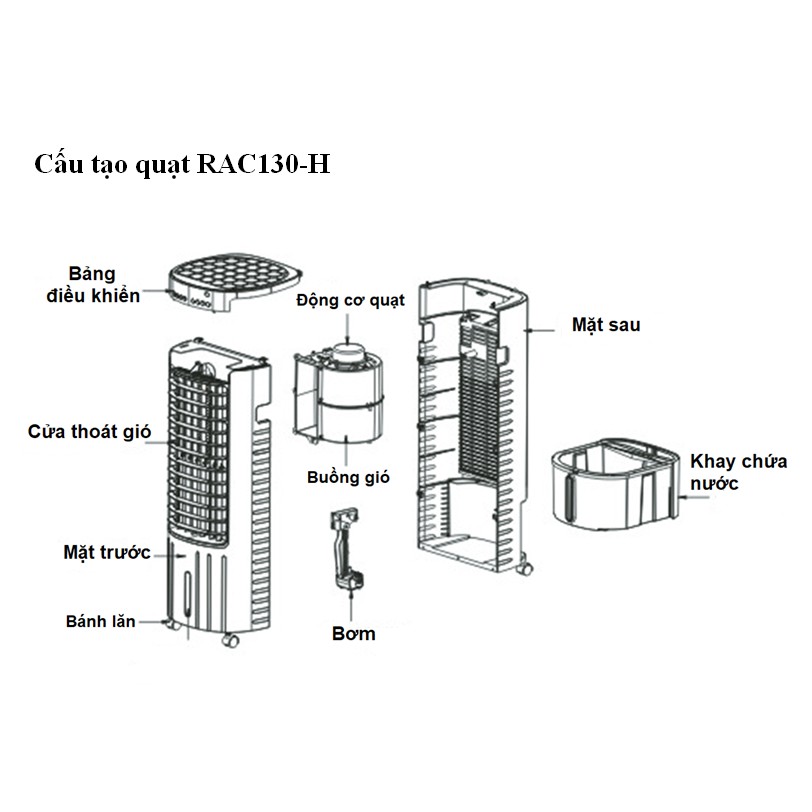 Cấu tạo quạt RAC130-H

Bảng điều khiển

Động cơ quạt

Mặt sau

Cửa thoát gió

Buồng gió

Khay chứa nước

Mặt trước

Bánh lăn

Bơm