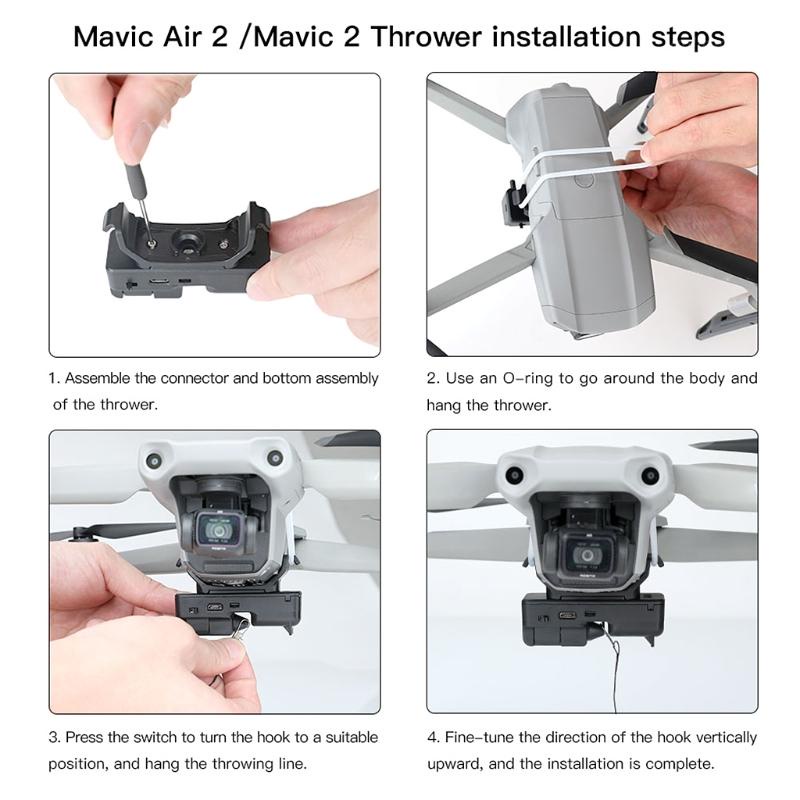 Mavic Air 2 /Mavic 2 Thrower installation steps

1. Assemble the connector and bottom assembly of the thrower.

2. Use an O-ring to go around the body and hang the thrower.

3. Press the switch to turn the hook to a suitable position, and hang the throwing line.

4. Fine-tune the direction of the hook vertically upward, and the installation is complete.