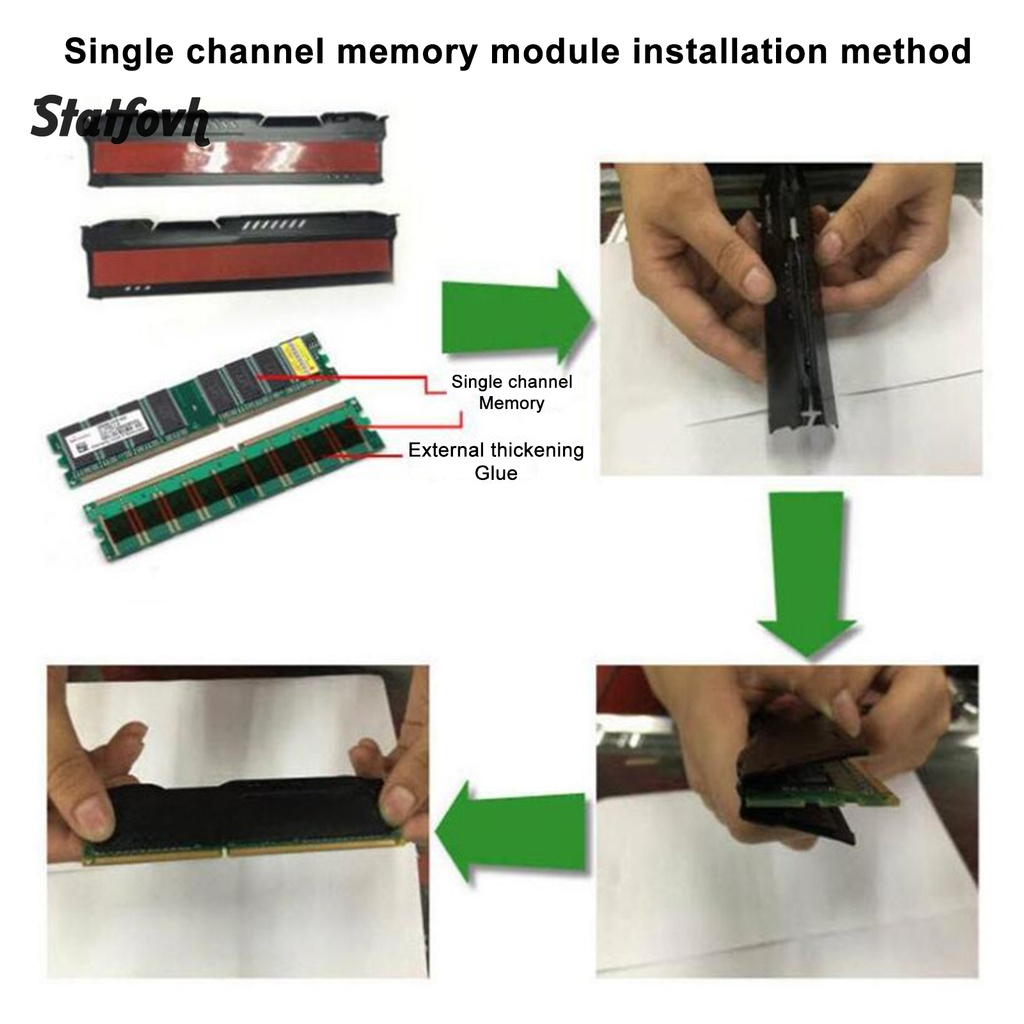 Single channel memory module installation method

Statfovh

Single channel Memory

External thickening Glue