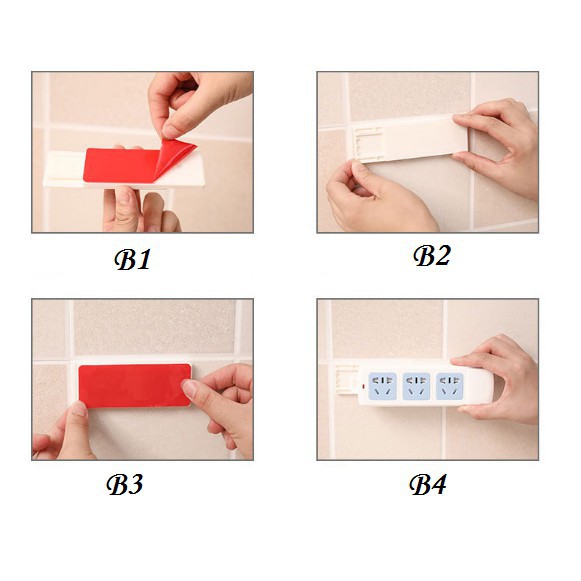 B1

B2

B3

B4