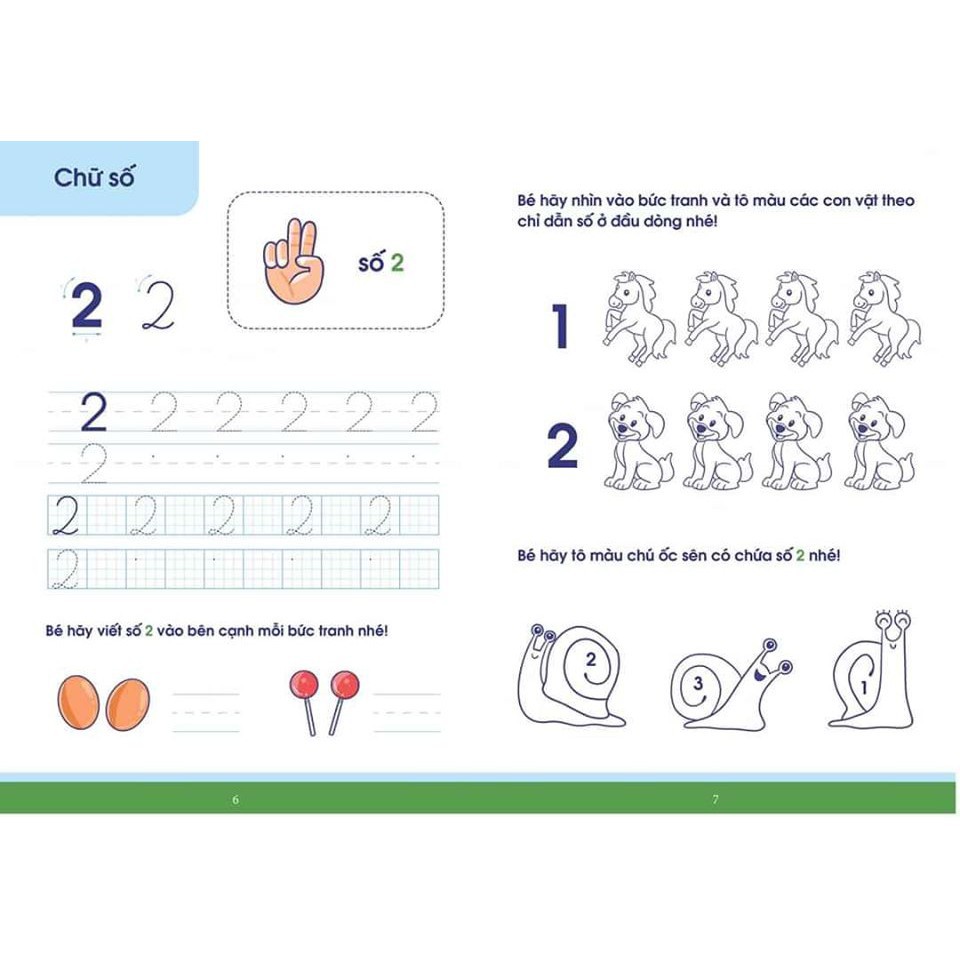 Chữ số

số 2

2 2

2 2 2 2 2 2

2

2 2 2 2 2

2

Bé hãy viết số 2 vào bên cạnh mỗi bức tranh nhé!

6

Bé hãy nhìn vào bức tranh và tô màu các con vật theo chỉ dẫn số ở đầu dòng nhé!

1

2

Bé hãy tô màu chú ốc sên có chứa số 2 nhé!

2

3

1

7