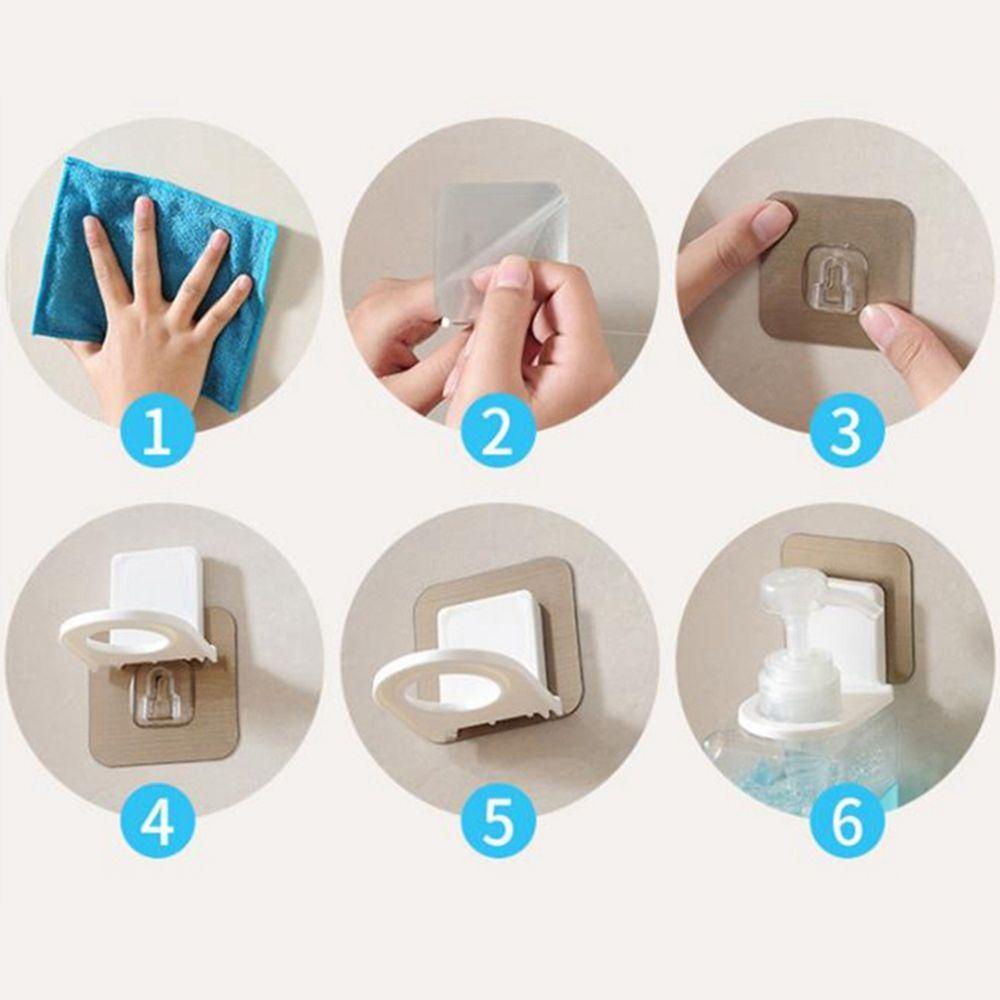 1
2
3
4
5
6