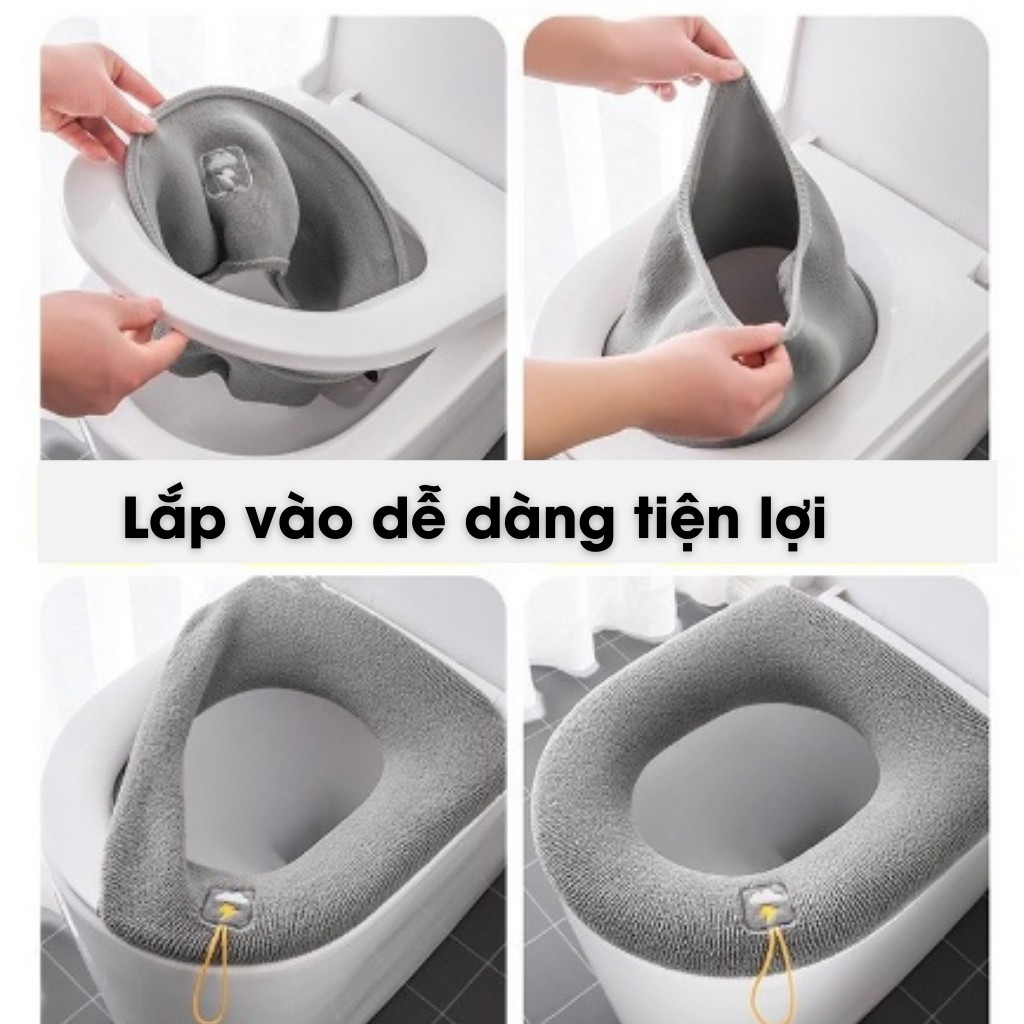 Lắp vào dễ dàng tiện lợi