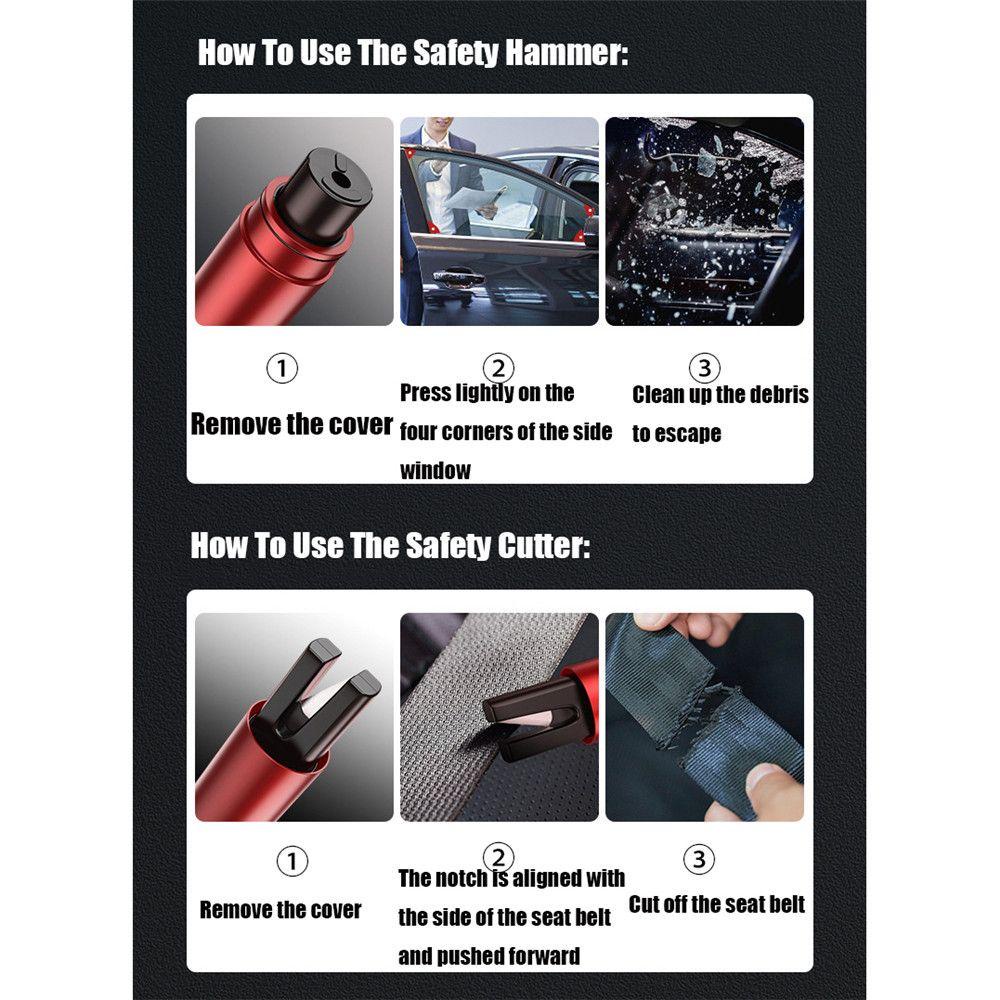 How To Use The Safety Hammer:

①
Remove the cover

②
Press lightly on the four corners of the side window

③
Clean up the debris to escape

How To Use The Safety Cutter:

①
Remove the cover

②
The notch is aligned with the side of the seat belt and pushed forward

③
Cut off the seat belt