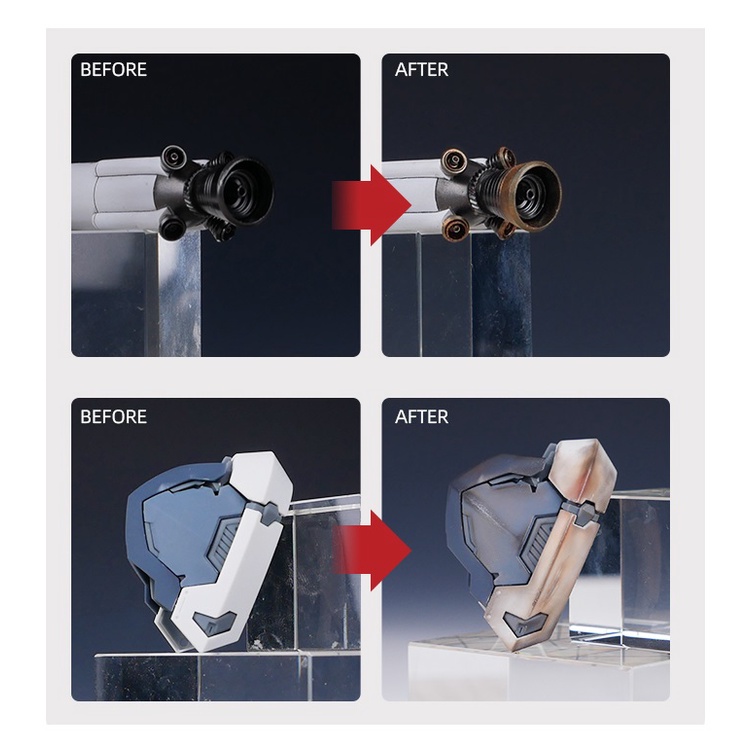 BEFORE

AFTER

BEFORE

AFTER