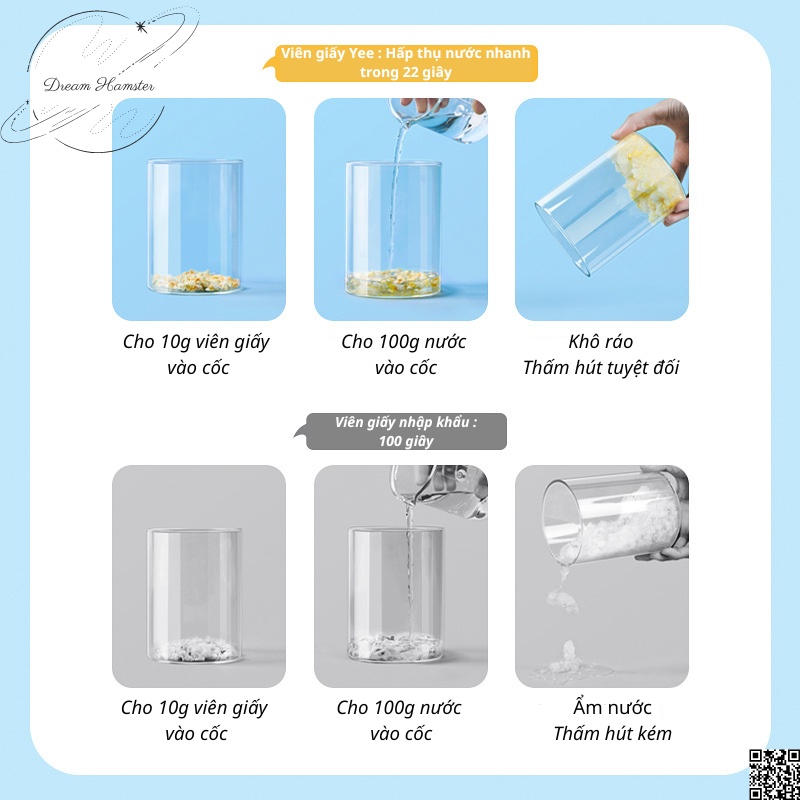 Dream Hamster

Viên giấy Yee : Hấp thụ nước nhanh trong 22 giây

Cho 10g viên giấy vào cốc

Cho 100g nước vào cốc

Khô ráo
Thấm hút tuyệt đối

Viên giấy nhập khẩu : 100 giây

Cho 10g viên giấy vào cốc

Cho 100g nước vào cốc

Ẩm nước
Thấm hút kém