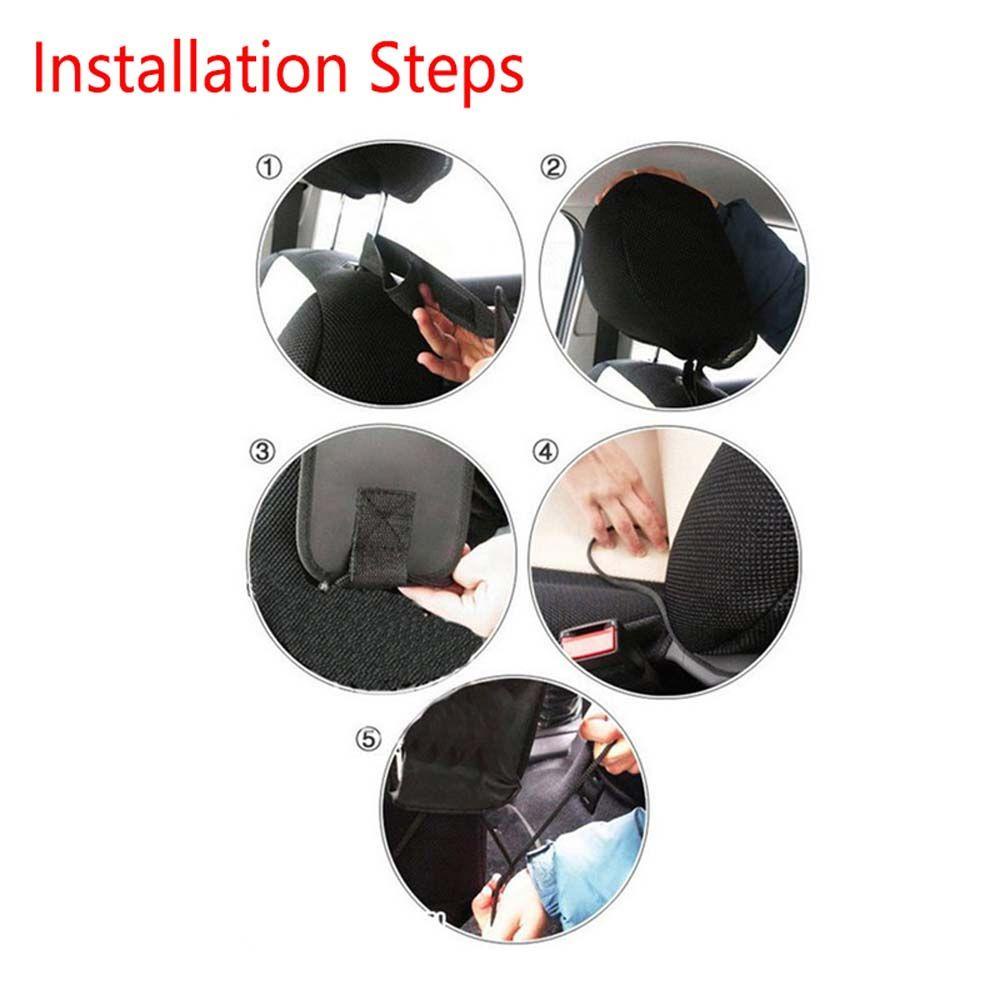 Installation Steps

①

②

③

④

⑤