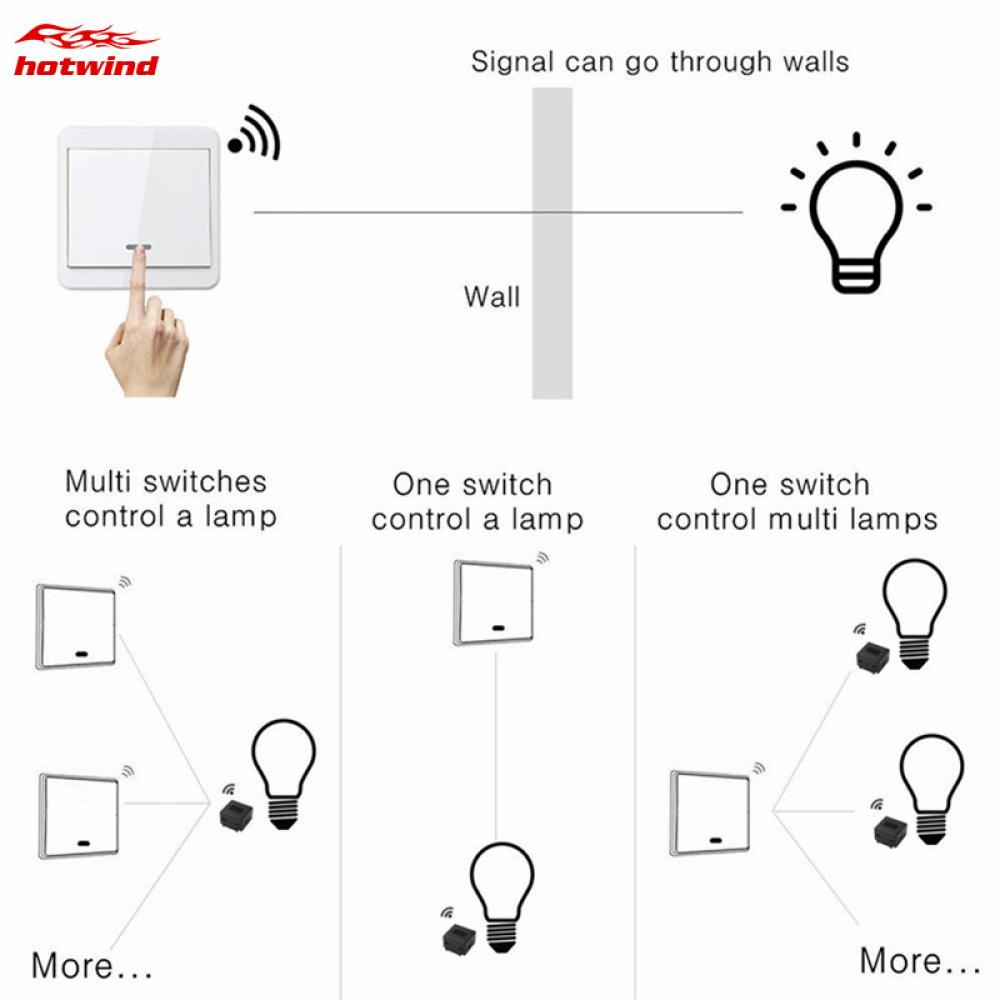 hotwind

Signal can go through walls

Wall

Multi switches control a lamp

More...

One switch control a lamp

One switch control multi lamps

More...