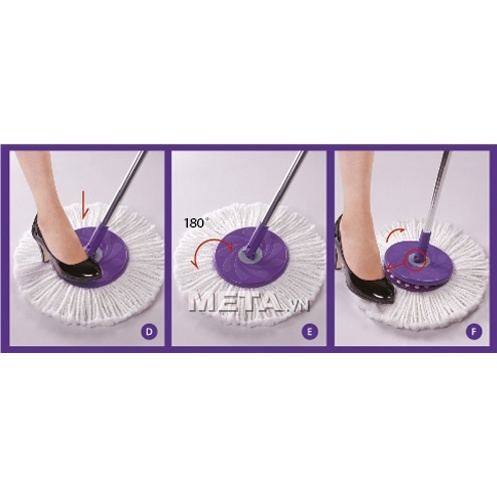 D

180°

META.vn

E

F