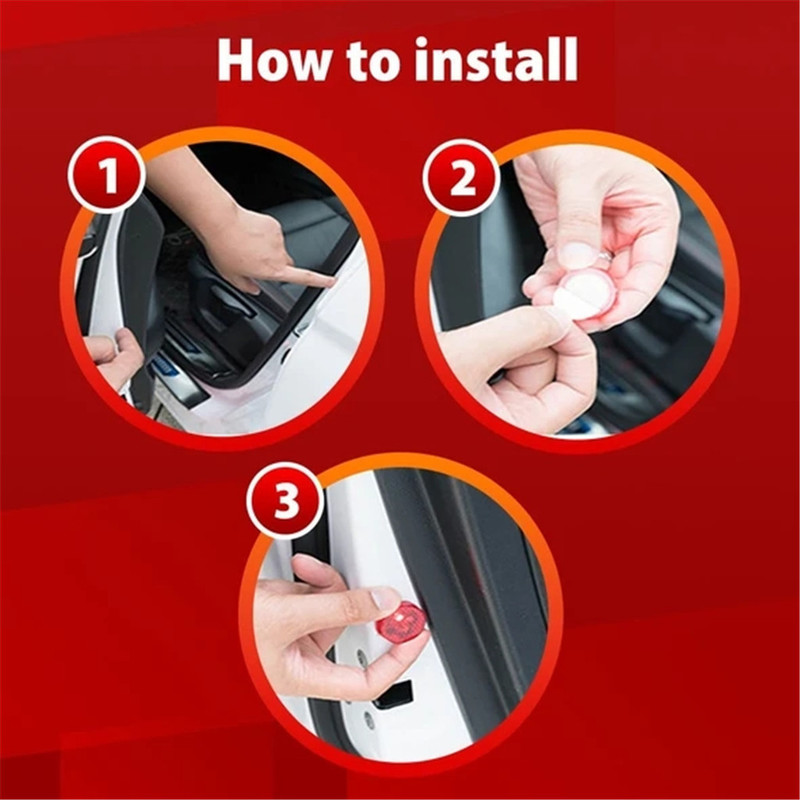 How to install

1

2

3