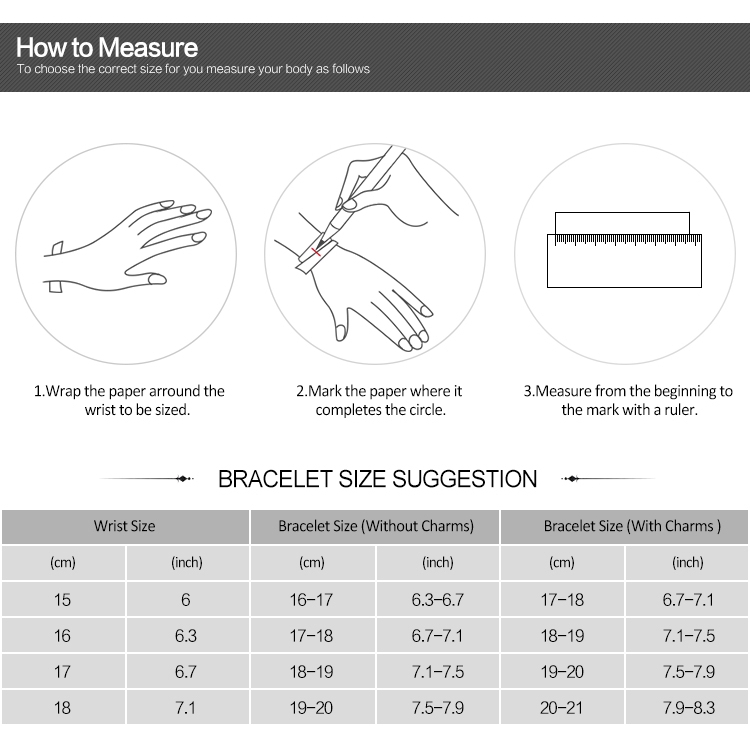 How to Measure
To choose the correct size for you measure your body as follows

1.Wrap the paper arround the wrist to be sized.

2.Mark the paper where it completes the circle.

3.Measure from the beginning to the mark with a ruler.

BRACELET SIZE SUGGESTION

| Wrist Size | | Bracelet Size (Without Charms) | | Bracelet Size (With Charms ) | |
|---|---|---|---|---|---|
| (cm) | (inch) | (cm) | (inch) | (cm) | (inch) |
| 15 | 6 | 16-17 | 6.3-6.7 | 17-18 | 6.7-7.1 |
| 16 | 6.3 | 17-18 | 6.7-7.1 | 18-19 | 7.1-7.5 |
| 17 | 6.7 | 18-19 | 7.1-7.5 | 19-20 | 7.5-7.9 |
| 18 | 7.1 | 19-20 | 7.5-7.9 | 20-21 | 7.9-8.3 |