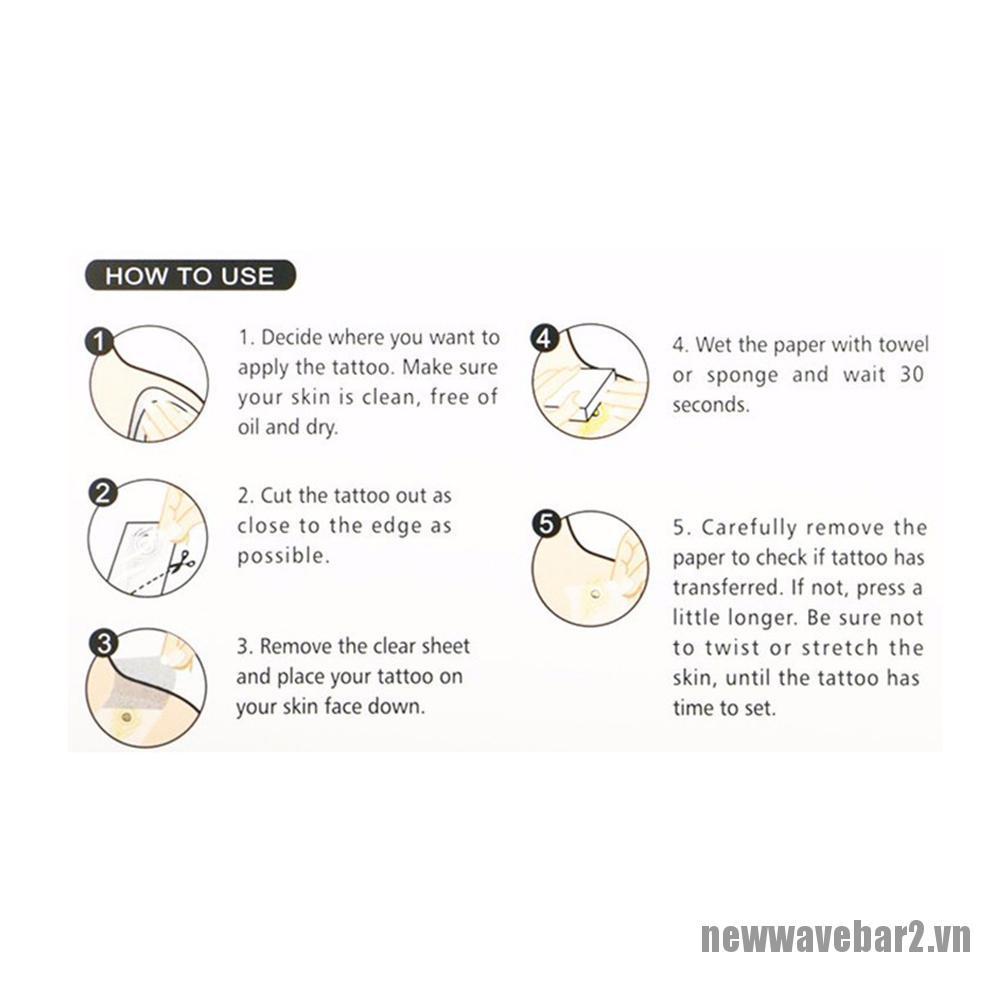 HOW TO USE

1

1. Decide where you want to apply the tattoo. Make sure your skin is clean, free of oil and dry.

2

2. Cut the tattoo out as close to the edge as possible.

3

3. Remove the clear sheet and place your tattoo on your skin face down.

4

4. Wet the paper with towel or sponge and wait 30 seconds.

5

5. Carefully remove the paper to check if tattoo has transferred. If not, press a little longer. Be sure not to twist or stretch the skin, until the tattoo has time to set.

newwavebar2.vn