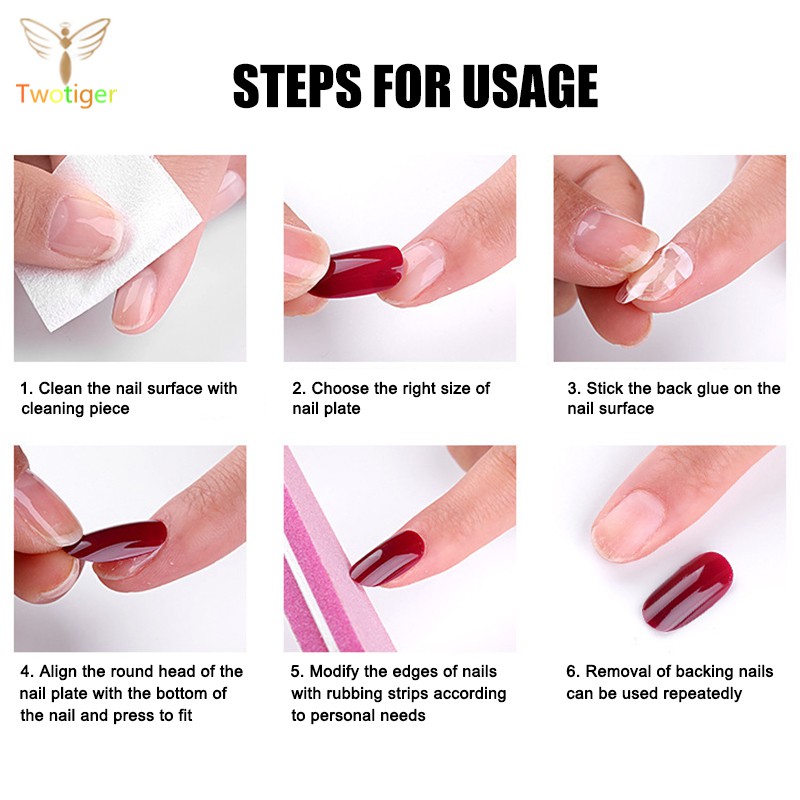 Twotiger

STEPS FOR USAGE

1. Clean the nail surface with cleaning piece

2. Choose the right size of nail plate

3. Stick the back glue on the nail surface

4. Align the round head of the nail plate with the bottom of the nail and press to fit

5. Modify the edges of nails with rubbing strips according to personal needs

6. Removal of backing nails can be used repeatedly