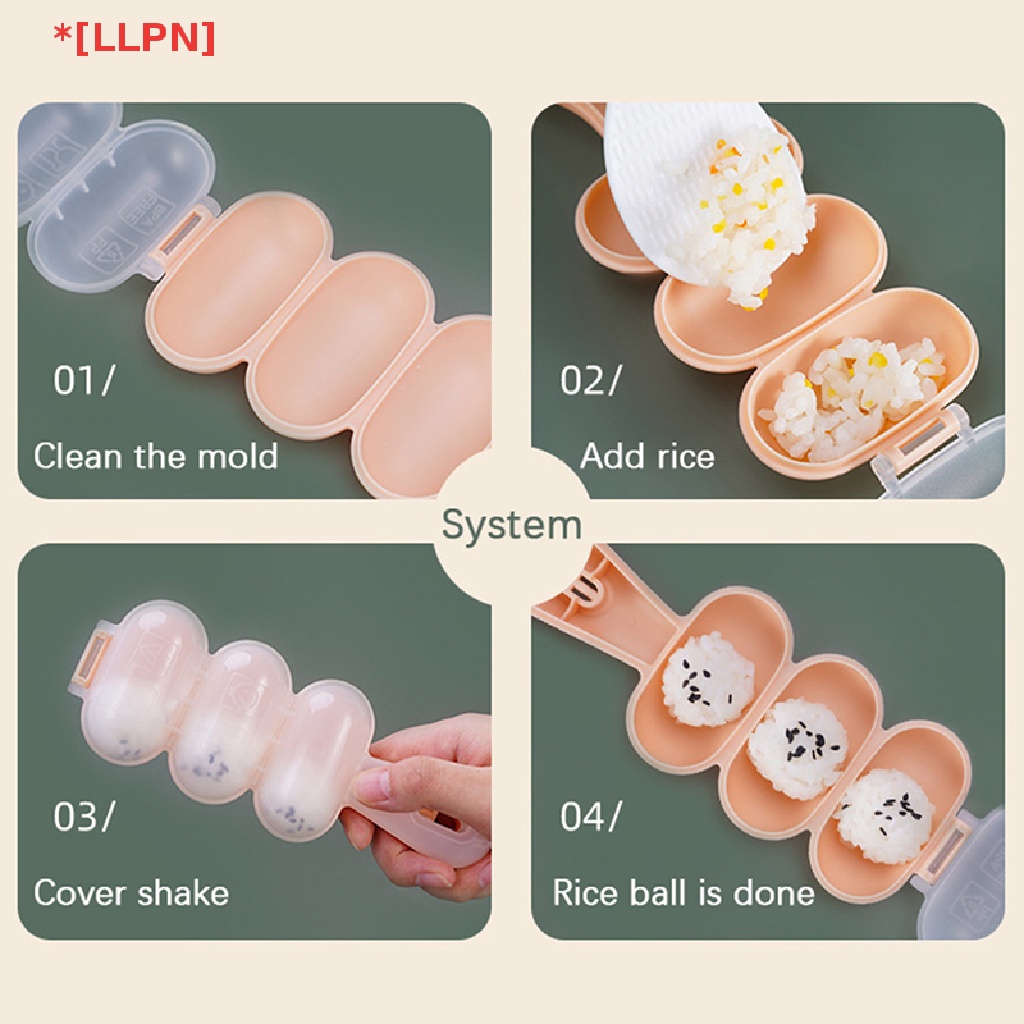 *[LLPN]

01/
Clean the mold

02/
Add rice

System

03/
Cover shake

04/
Rice ball is done