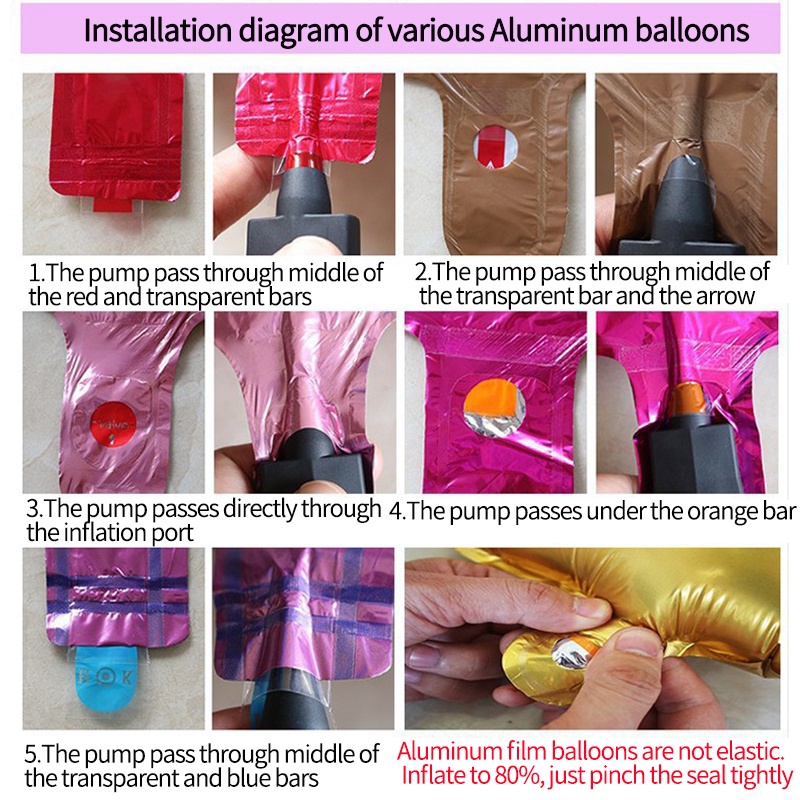 Installation diagram of various Aluminum balloons

1.The pump pass through middle of the red and transparent bars

2.The pump pass through middle of the transparent bar and the arrow

valve

3.The pump passes directly through the inflation port

4.The pump passes under the orange bar

B O K

5.The pump pass through middle of the transparent and blue bars

Aluminum film balloons are not elastic. Inflate to 80%, just pinch the seal tightly