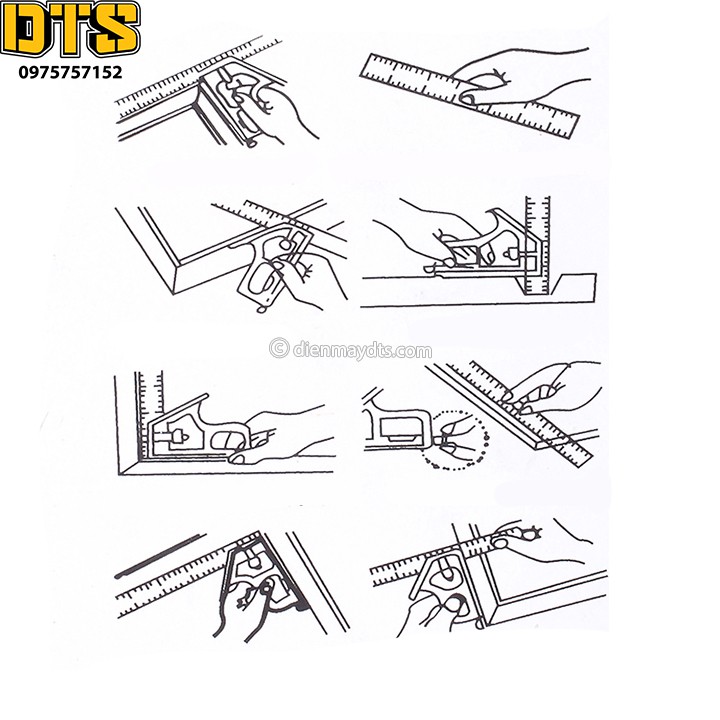 DTS
0975757152

© dienmaydts.com