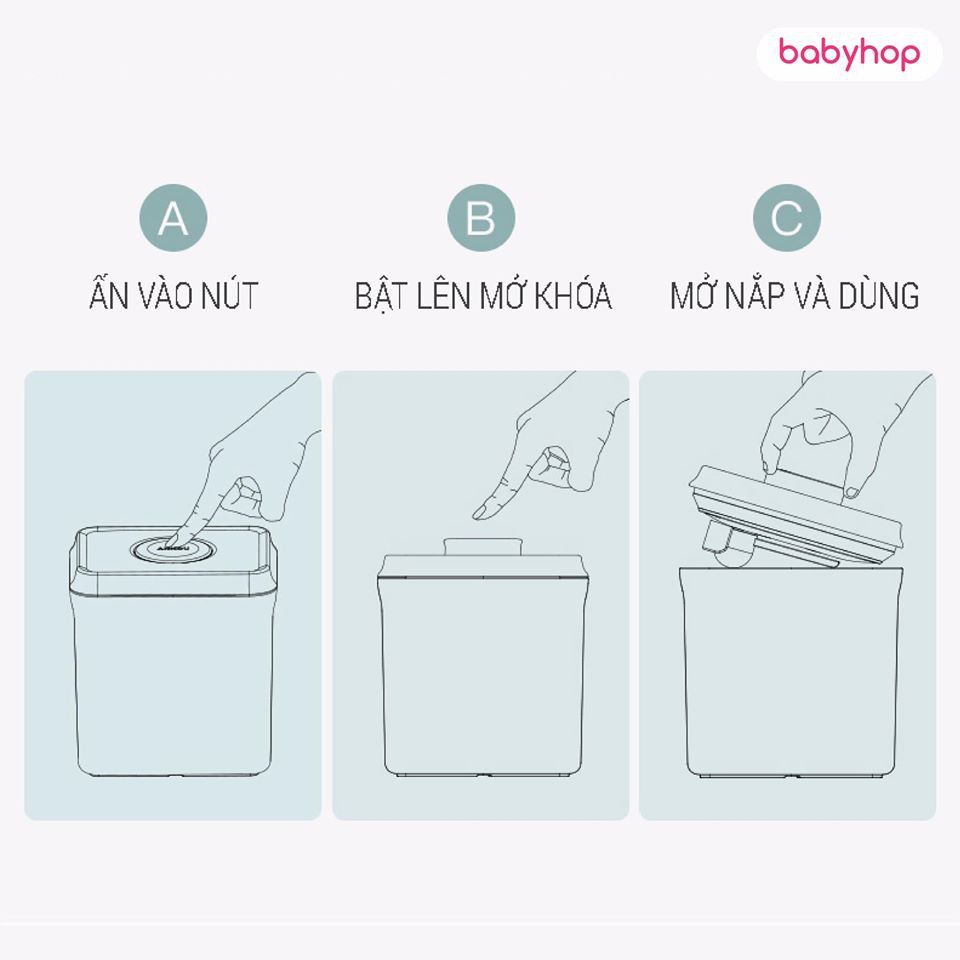 babyhop

A
ẤN VÀO NÚT

B
BẬT LÊN MỞ KHÓA

C
MỞ NẮP VÀ DÙNG