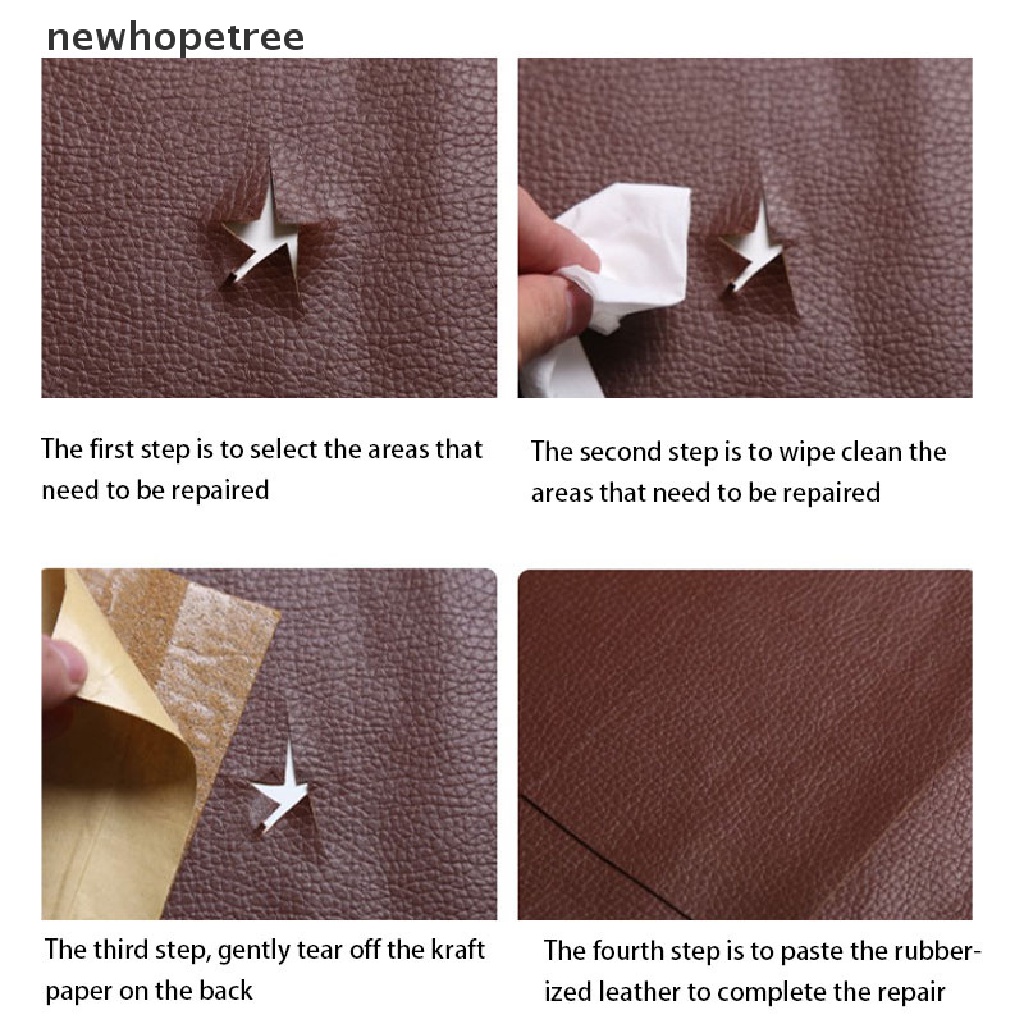 newhopetree

The first step is to select the areas that need to be repaired

The second step is to wipe clean the areas that need to be repaired

The third step, gently tear off the kraft paper on the back

The fourth step is to paste the rubberized leather to complete the repair