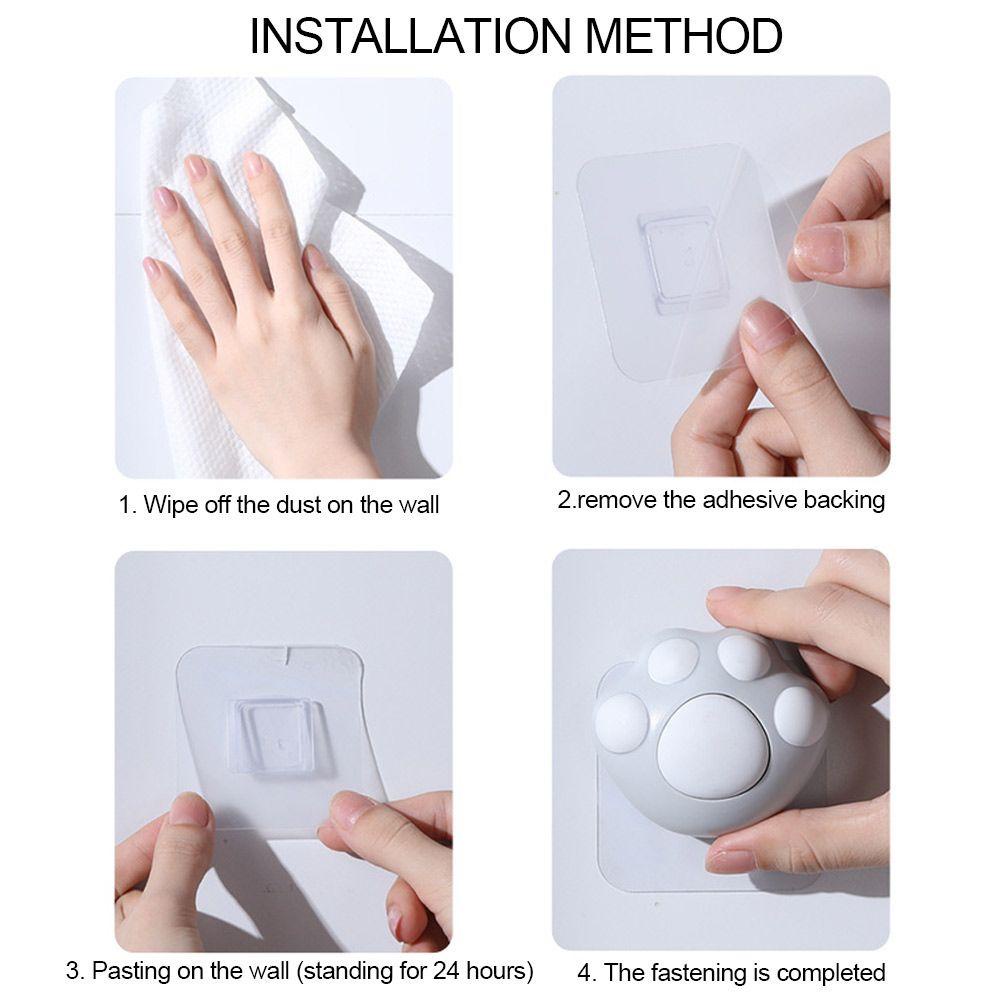 INSTALLATION METHOD

1. Wipe off the dust on the wall

2.remove the adhesive backing

3. Pasting on the wall (standing for 24 hours)

4. The fastening is completed